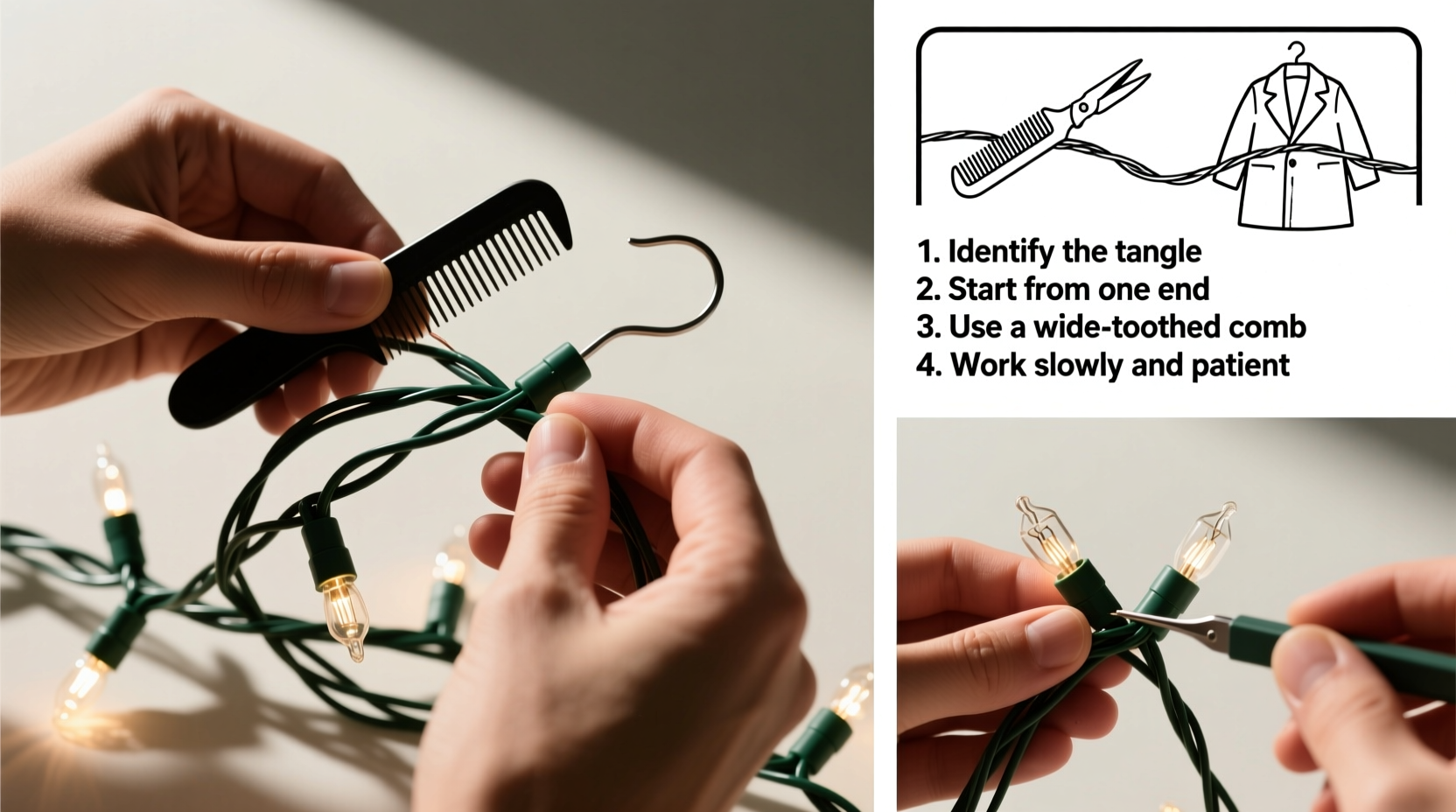 1. Identify the tangle
2. Start from one end
3. Use a wide-toothed comb
4. Work slowly and patient