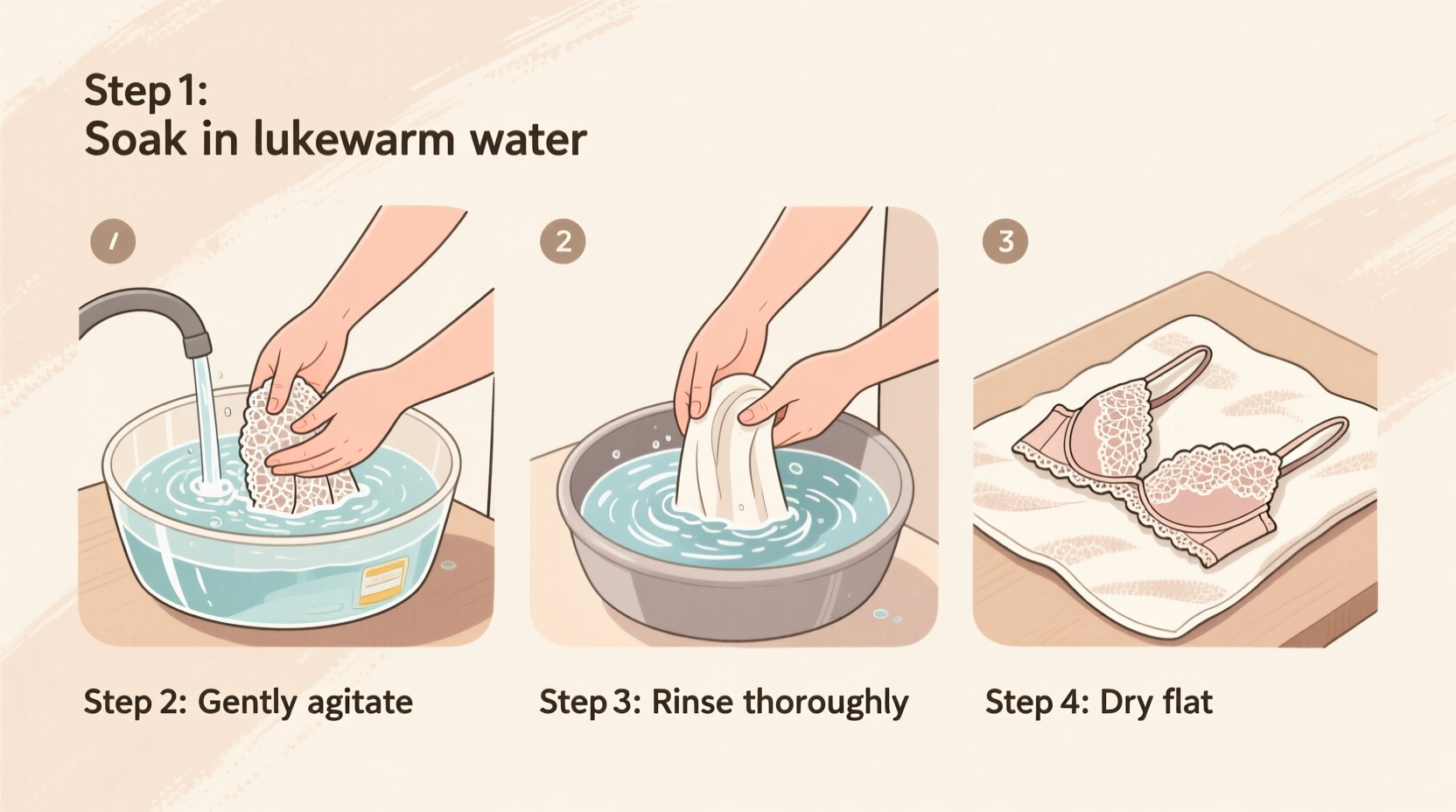 Step 1:
Soak in lukewarm water

1

2

3

Step 2: Gently agitate

Step 3: Rinse thoroughly

Step 4: Dry flat