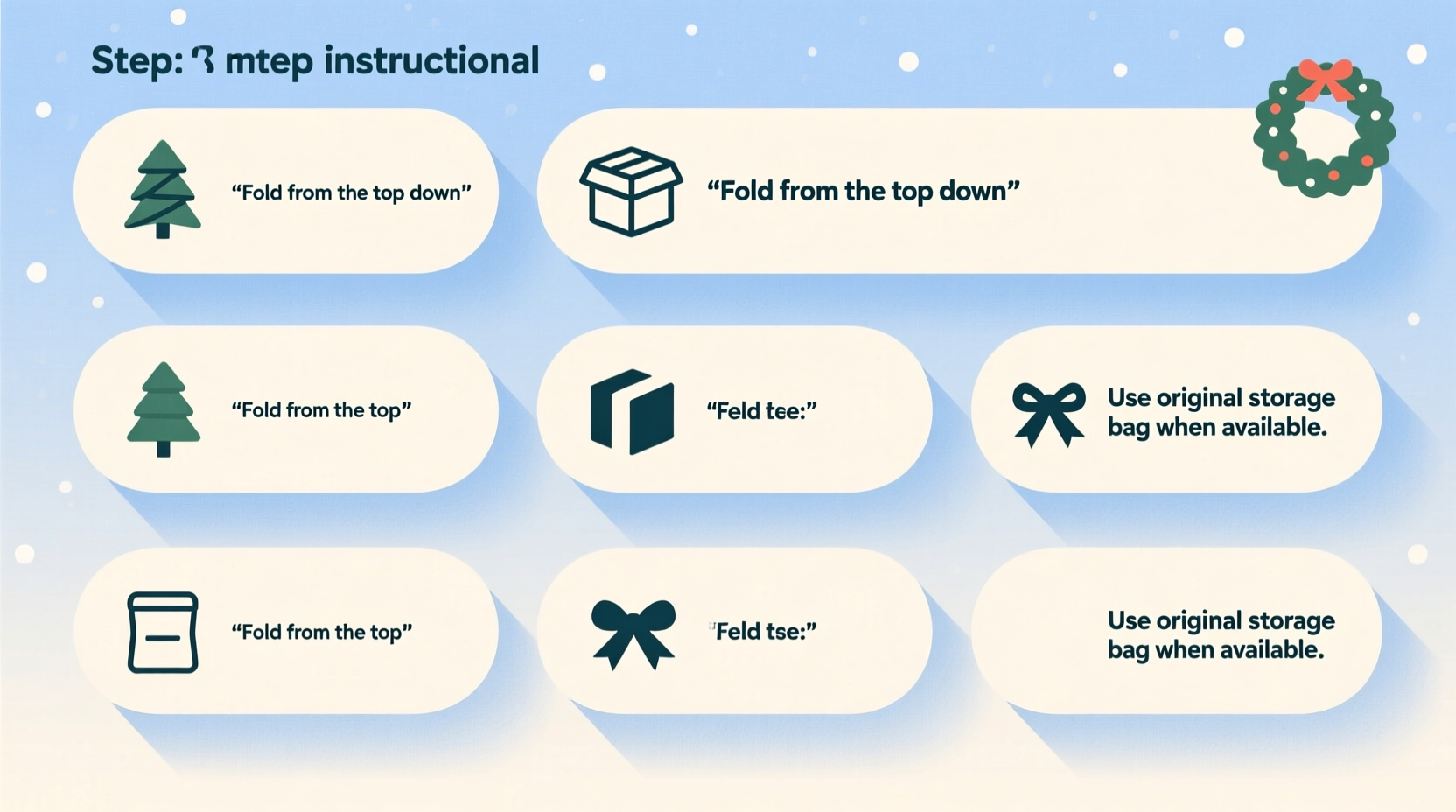 Step: 3 mtep instructional

“Fold from the top down”

“Fold from the top down”

“Fold from the top”

“Feld tee:”

Use original storage bag when available.

“Fold from the top”

“Feld tse:”

Use original storage bag when available.