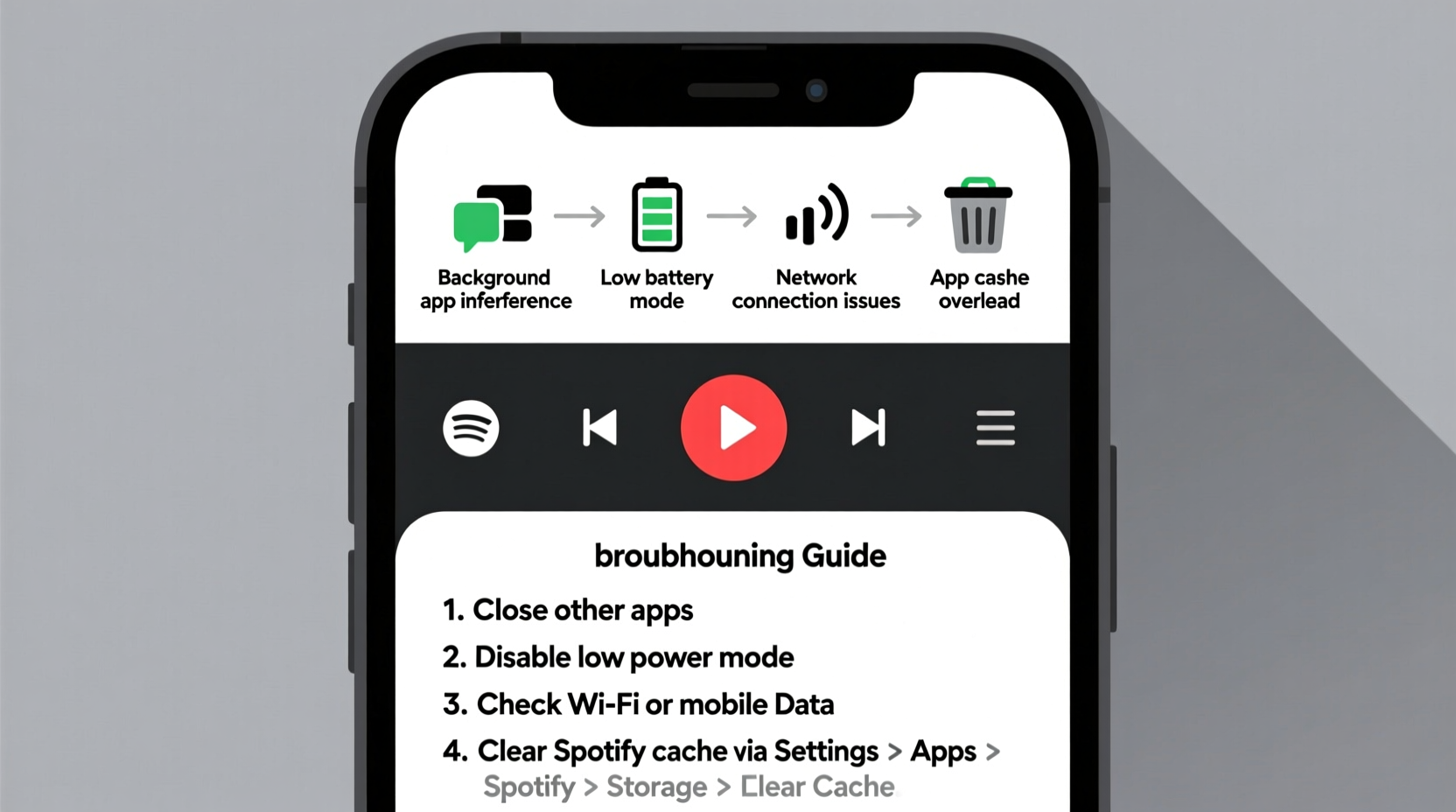 Background app inferference

Low battery mode

Network connection issues

App cashe overlead

broubhouning Guide

1. Close other apps

2. Disable low power mode

3. Check Wi-Fi or mobile Data

4. Clear Spotify cache via Settings > Apps > Spotify > Storage > Clear Cache