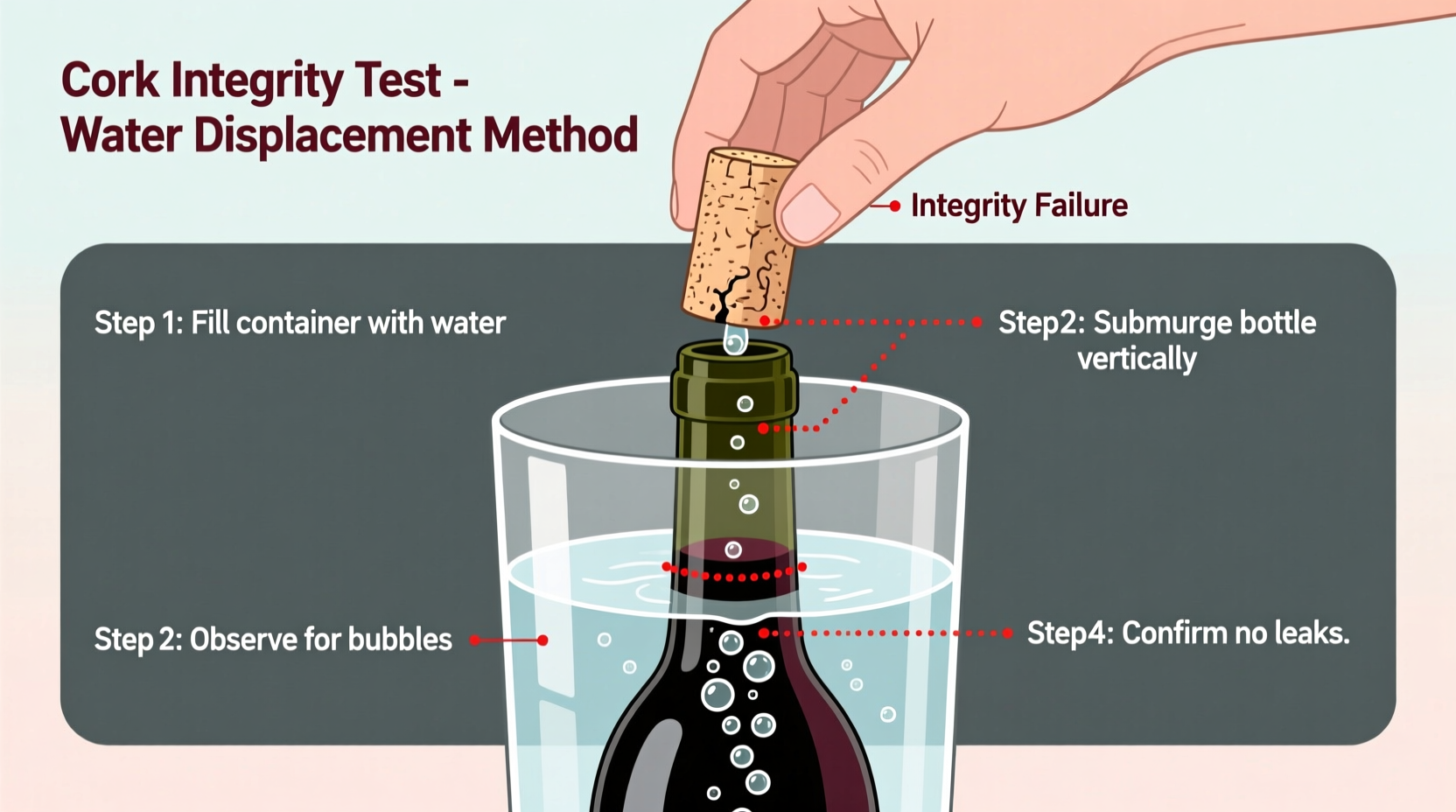 Cork Integrity Test - Water Displacement Method

Integrity Failure

Step 1: Fill container with water

Step2: Submurge bottle vertically

Step 2: Observe for bubbles

Step4: Confirm no leaks.