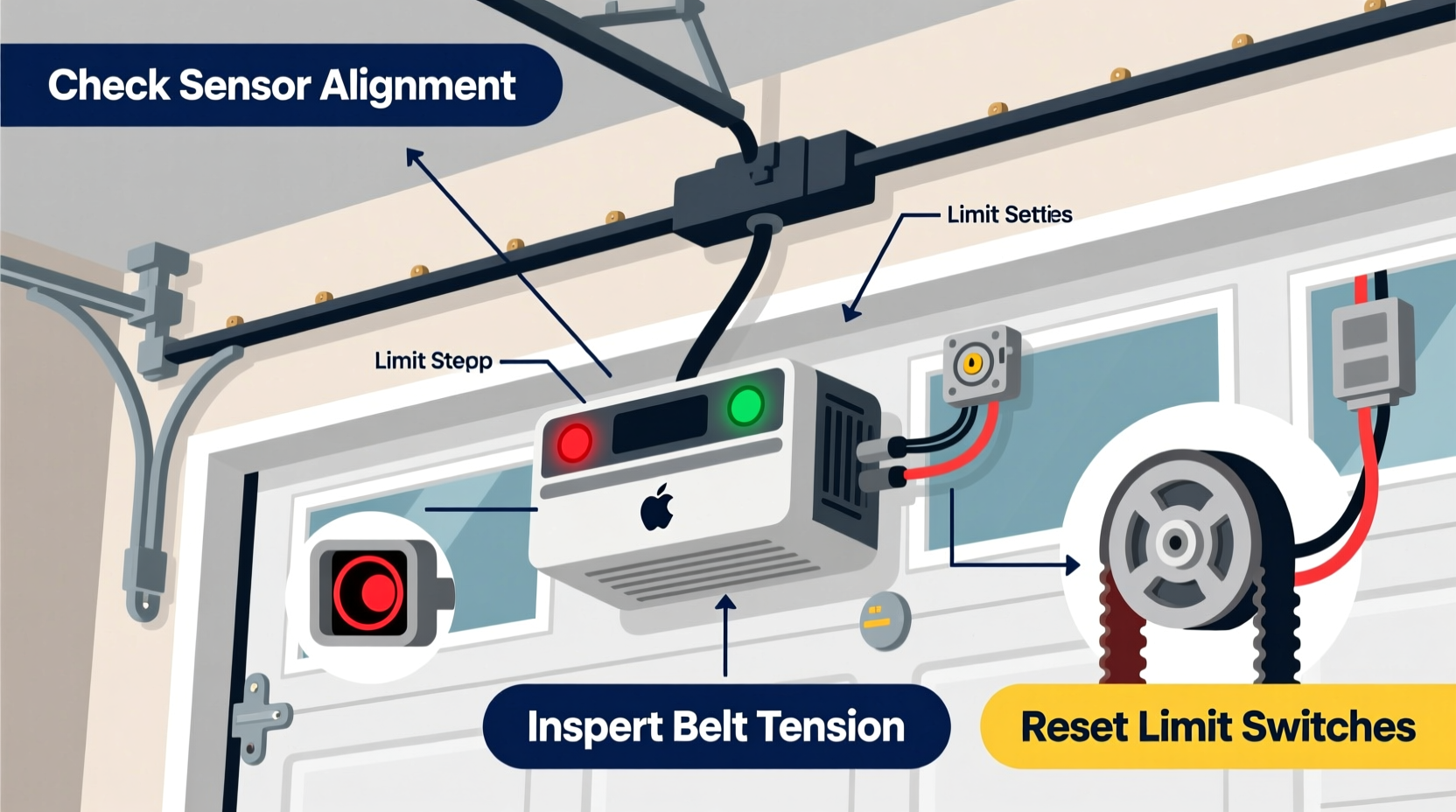 Check Sensor Alignment

Limit Setties

Limit Stepp

Inspert Belt Tension

Reset Limit Switches