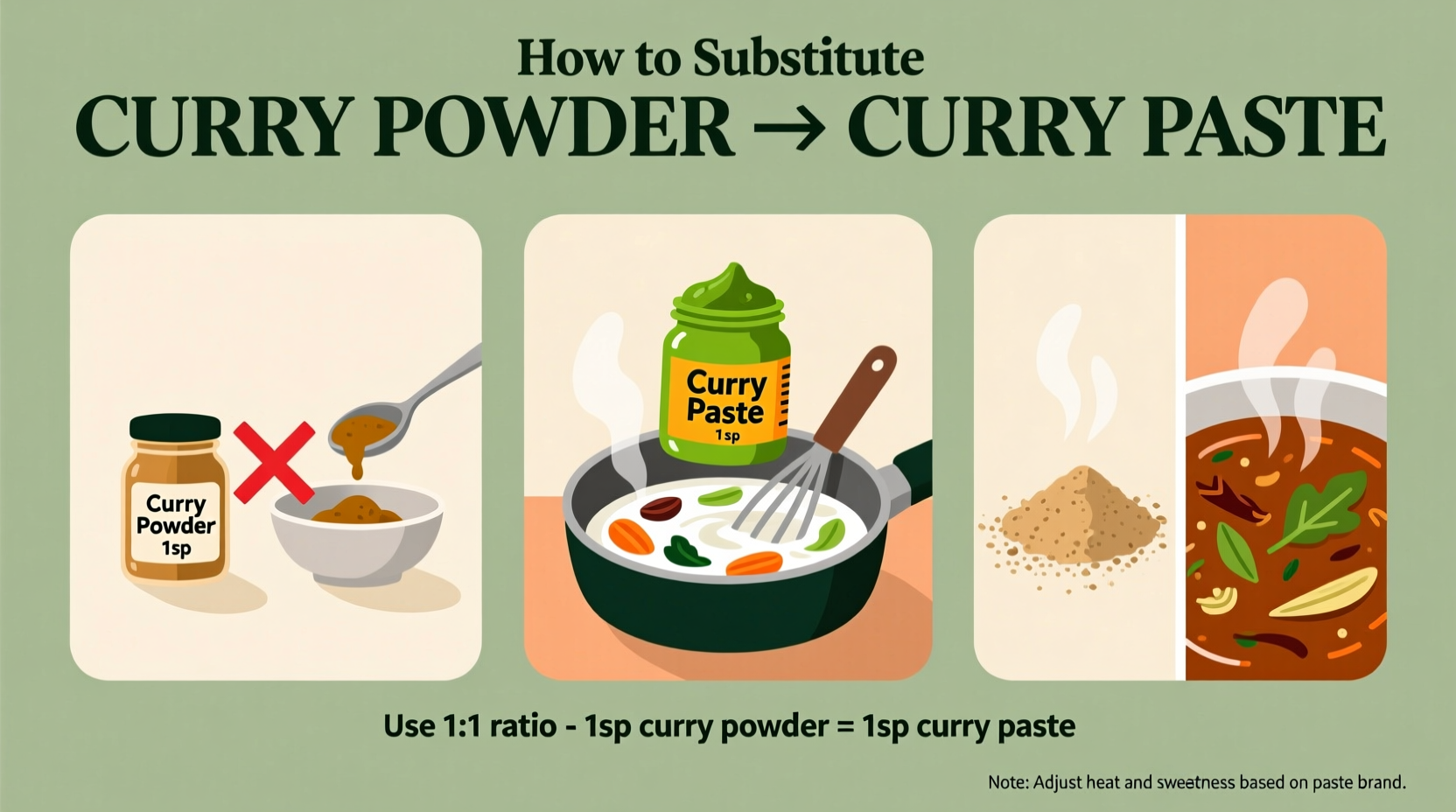 How to Substitute
CURRY POWDER → CURRY PASTE

Curry Powder 1sp

Curry Paste 1sp

Use 1:1 ratio - 1sp curry powder = 1sp curry paste

Note: Adjust heat and sweetness based on paste brand.