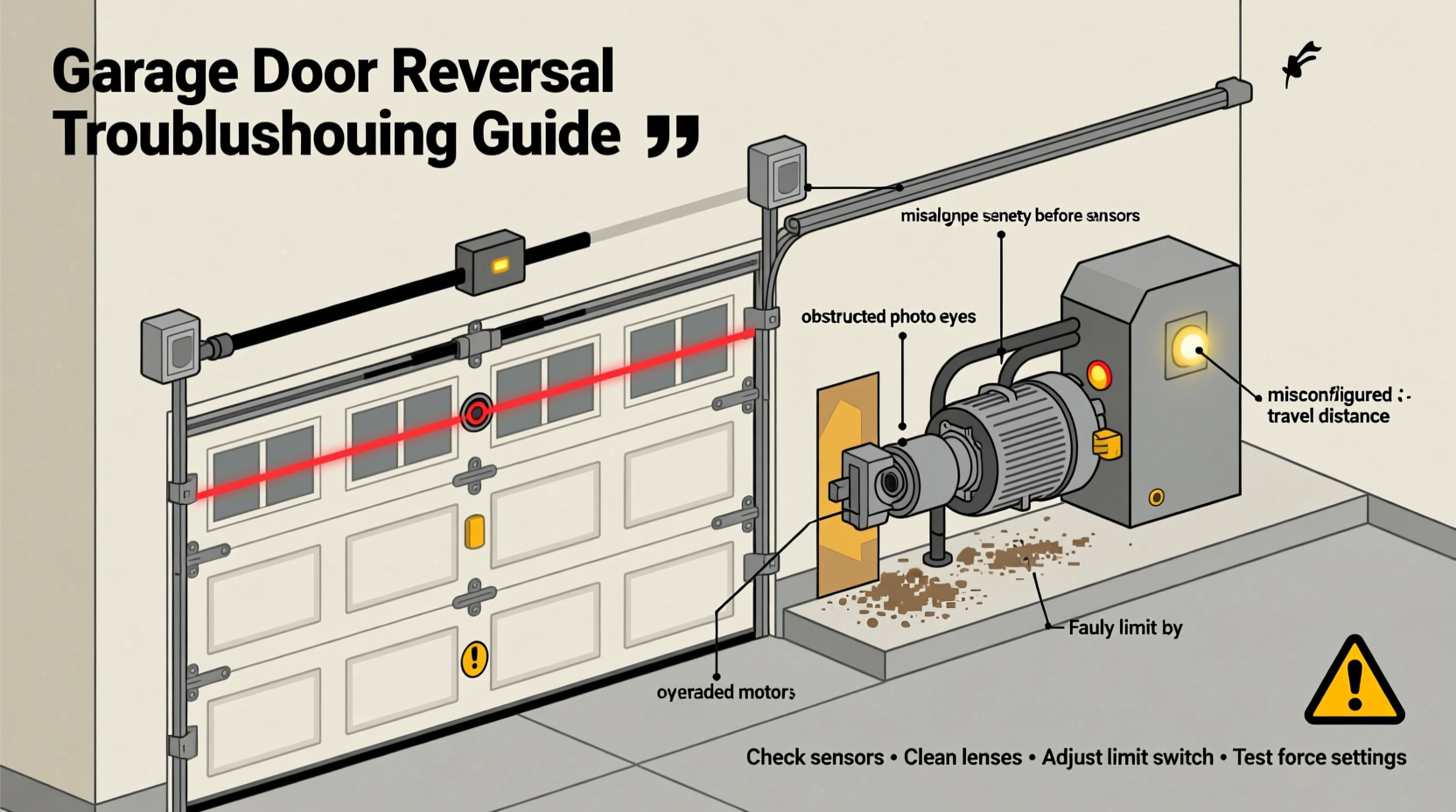 Garage Door Reversal Troublushouing Guide ”

misalgnpe senety before sansors

obstructed photo eyes

misconfligured
travel distance

Fauly limit by

oyeraded motors

Check sensors • Clean lenses • Adjust limit switch • Test force settings