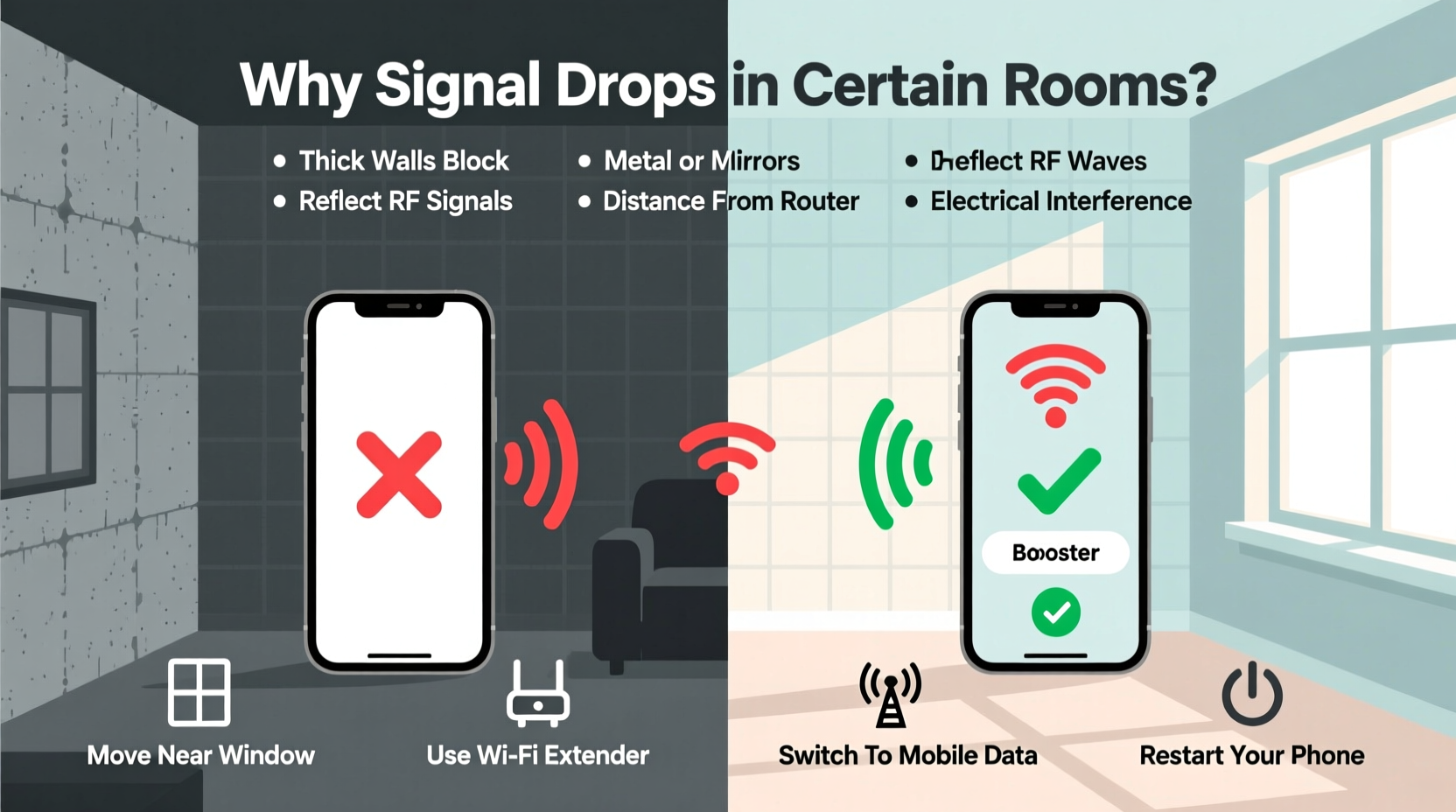 Why Signal Drops in Certain Rooms?

• Thick Walls Block
• Reflect RF Signals

• Metal or Mirrors
• Distance From Router

• Deflect RF Waves
• Electrical Interference

Booster

Move Near Window

Use Wi-Fi Extender

Switch To Mobile Data

Restart Your Phone