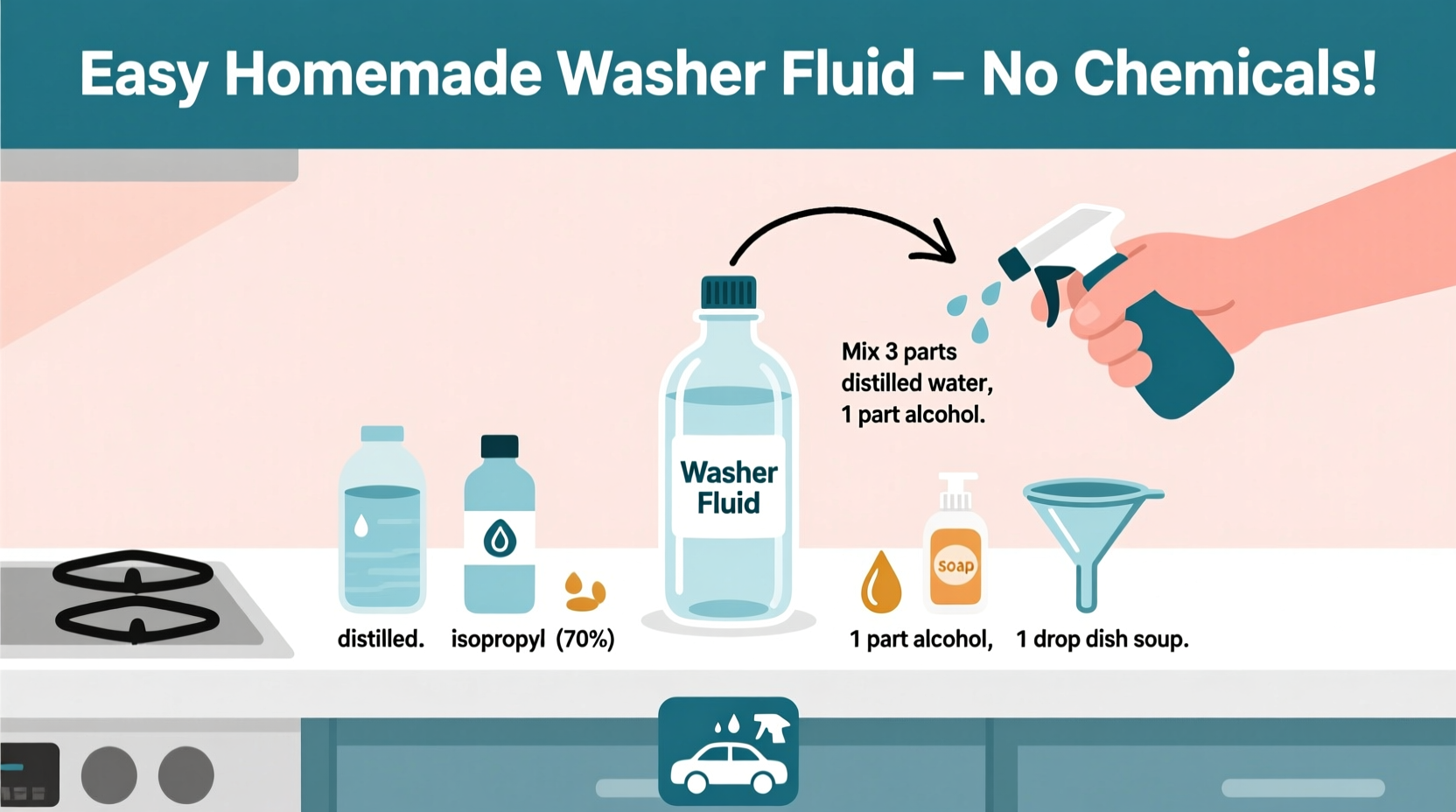 Easy Homemade Washer Fluid – No Chemicals!

Mix 3 parts distilled water, 1 part alcohol.

Washer Fluid

Soap

distilled.

isopropyl (70%)

1 part alcohol,

1 drop dish soup.