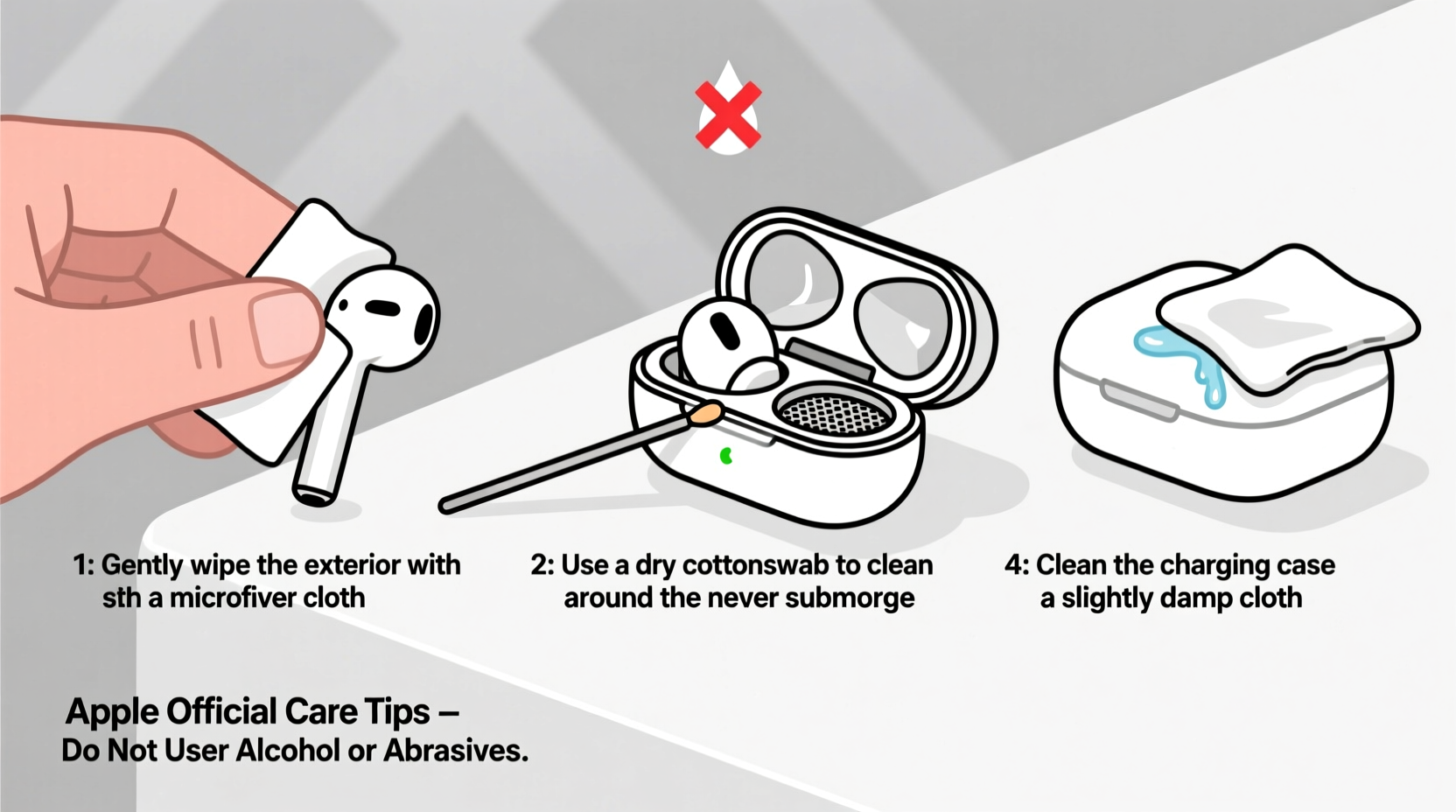 1: Gently wipe the exterior with sth a microfiver cloth

2: Use a dry cottonswab to clean around the never submorge

4: Clean the charging case a slightly damp cloth

Apple Official Care Tips –
Do Not User Alcohol or Abrasives.