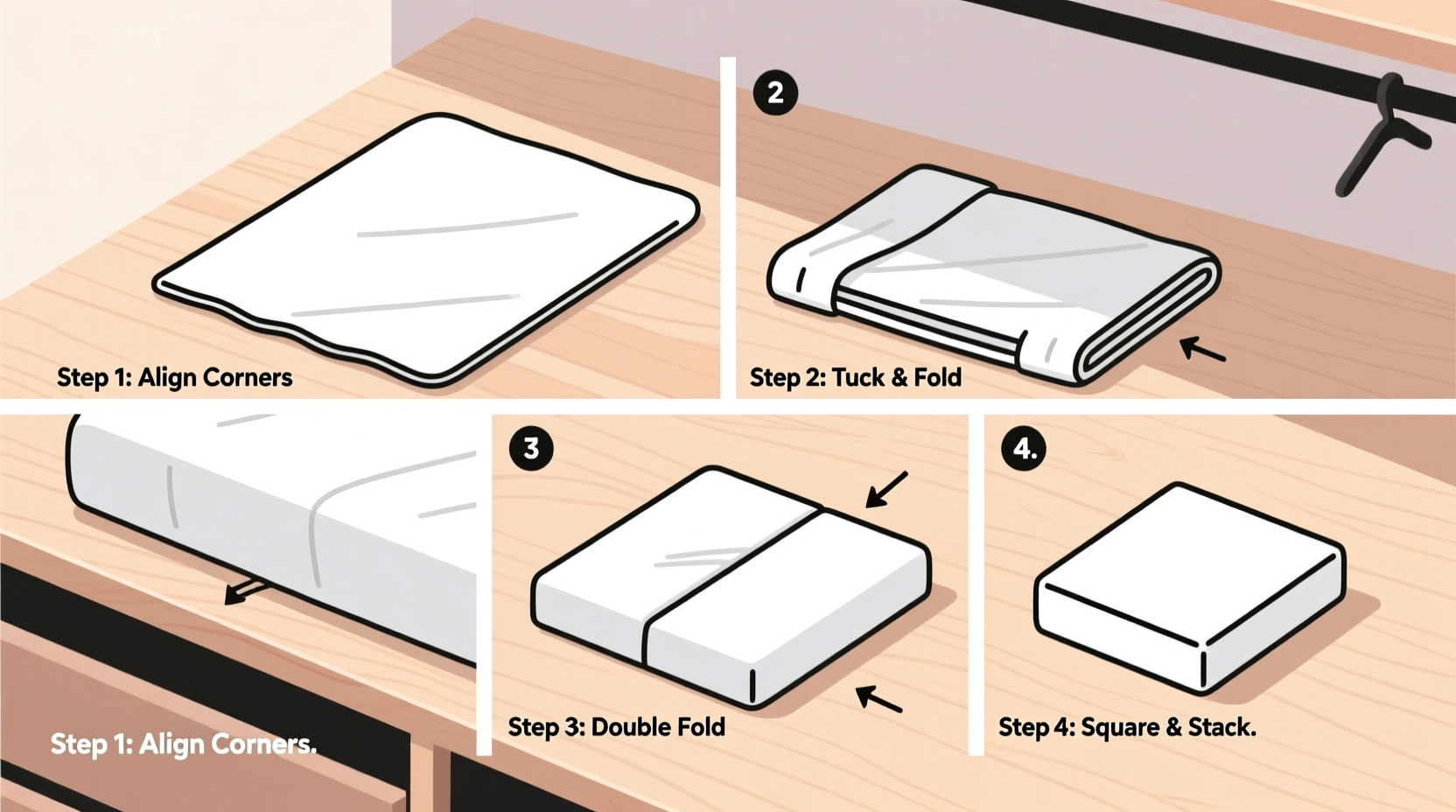 Step 1: Align Corners

2

Step 2: Tuck & Fold

Step 1: Align Corners.

3

Step 3: Double Fold

4.

Step 4: Square & Stack.