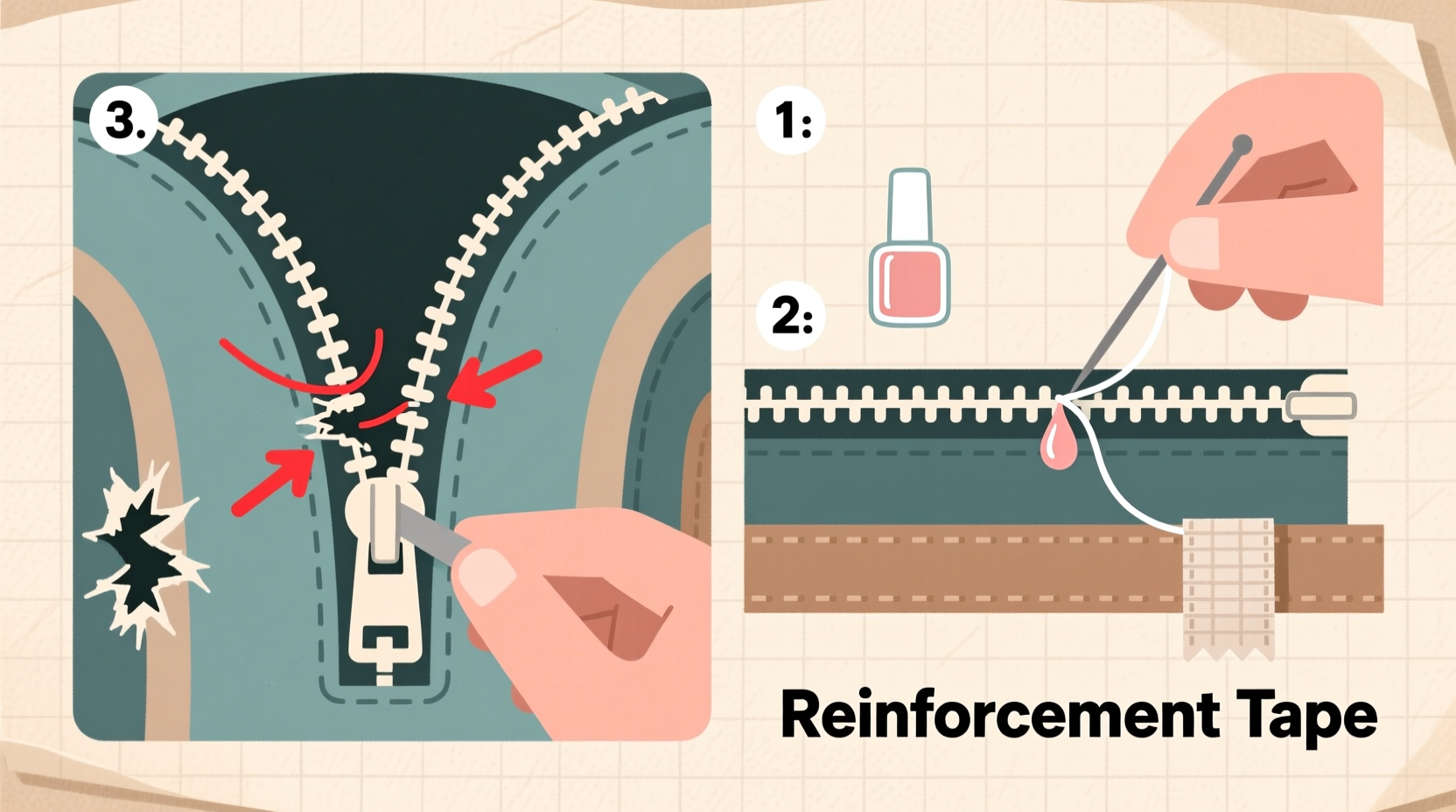 3.

1:

2:

Reinforcement Tape