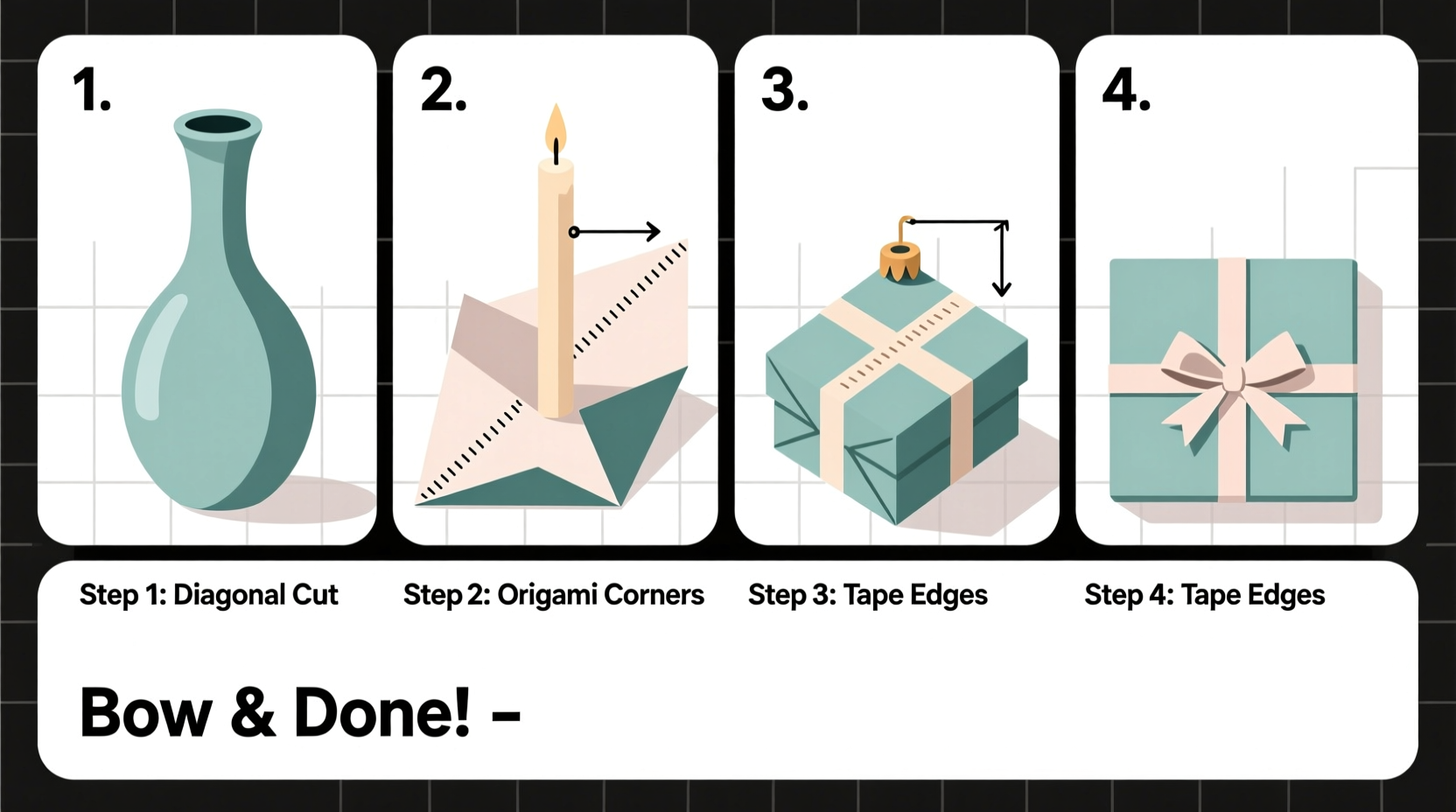 1.

2.

3.

4.

Step 1: Diagonal Cut

Step 2: Origami Corners

Step 3: Tape Edges

Step 4: Tape Edges

Bow & Done! –