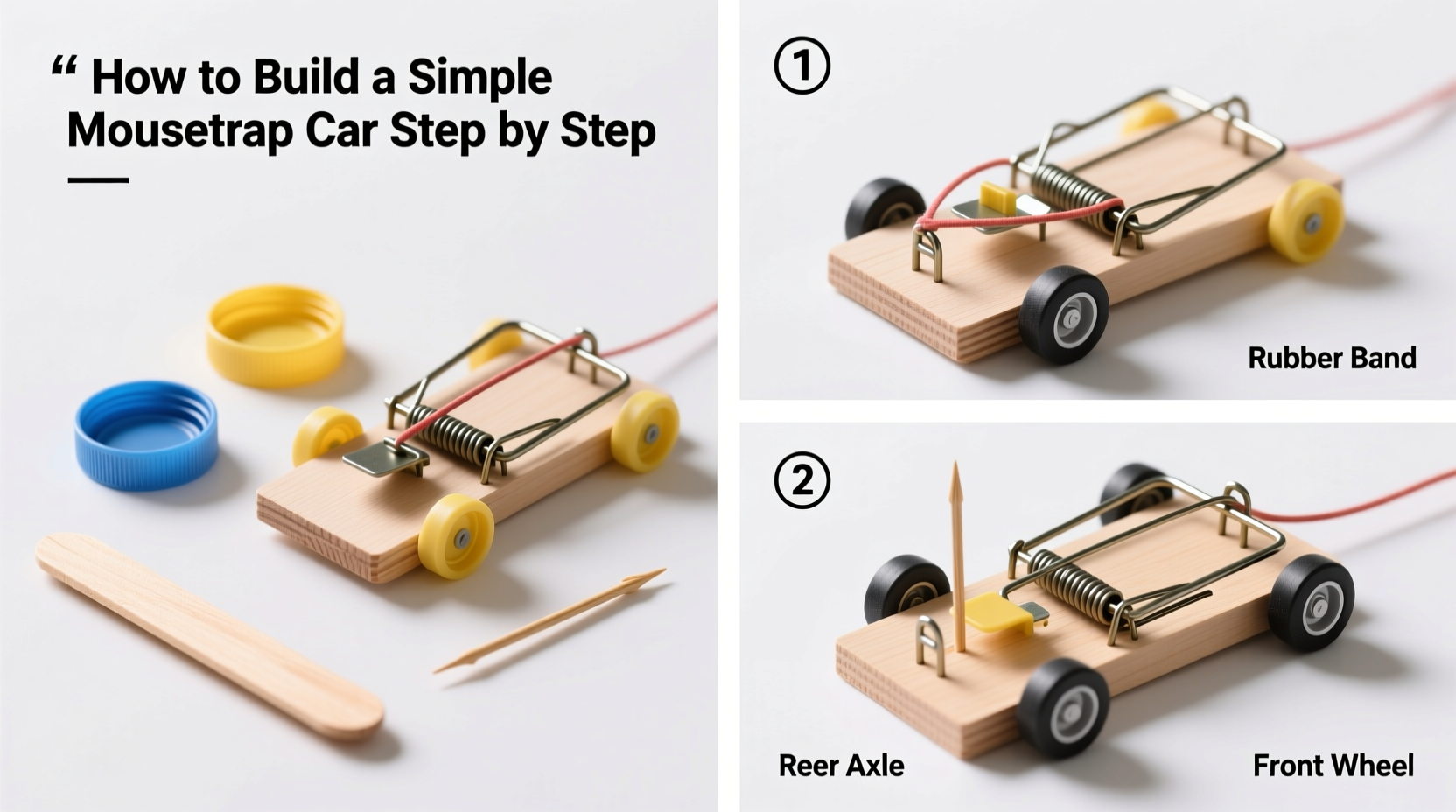 “ How to Build a Simple Mousetrap Car Step by Step

①

Rubber Band

②

Reer Axle

Front Wheel