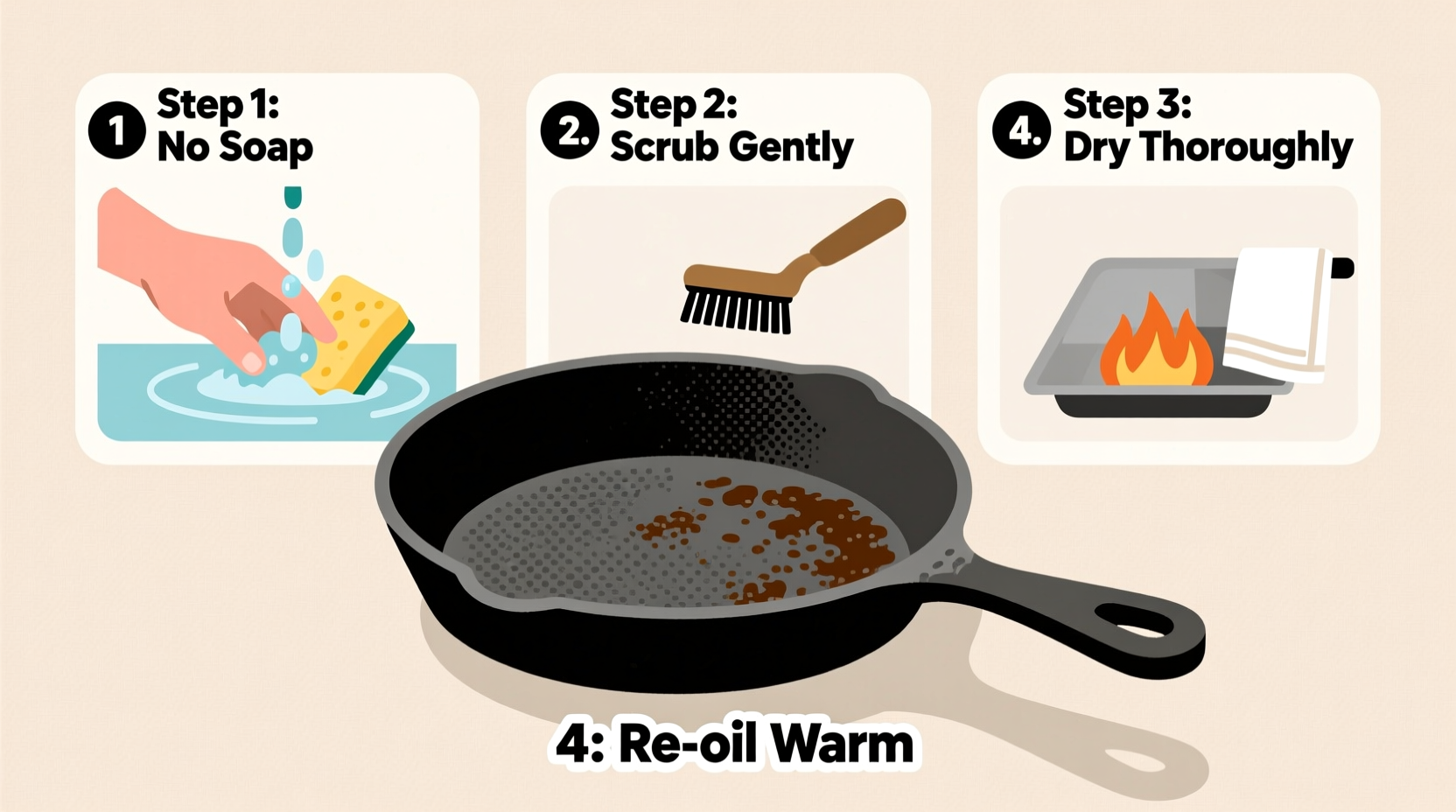 1 Step 1: No Soap

2. Step 2: Scrub Gently

4. Step 3: Dry Thoroughly

4: Re-oil Warm