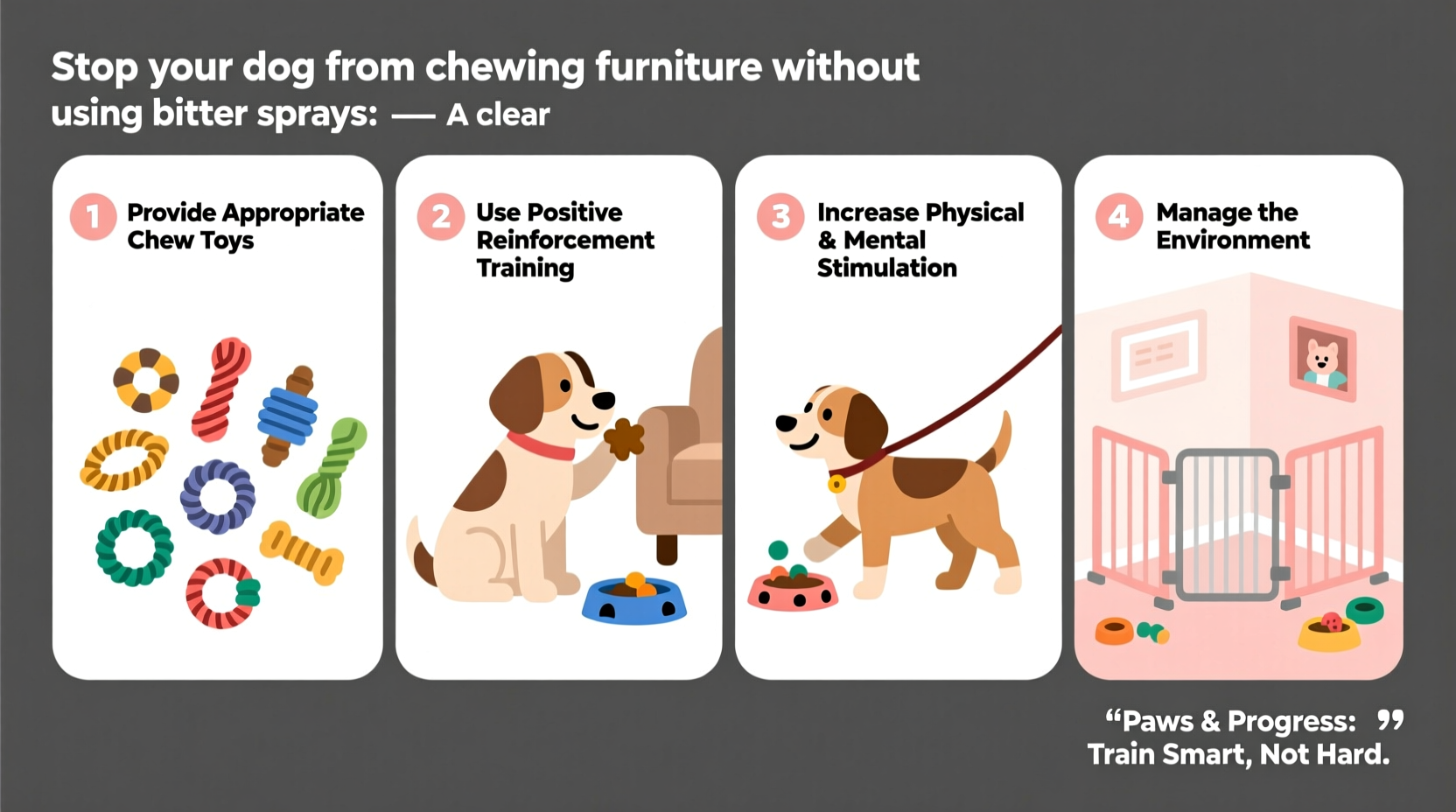 Stop your dog from chewing furniture without using bitter sprays: — A clear

1 Provide Appropriate Chew Toys

2 Use Positive Reinforcement Training

3 Increase Physical & Mental Stimulation

4 Manage the Environment

“Paws & Progress: ”
Train Smart, Not Hard.