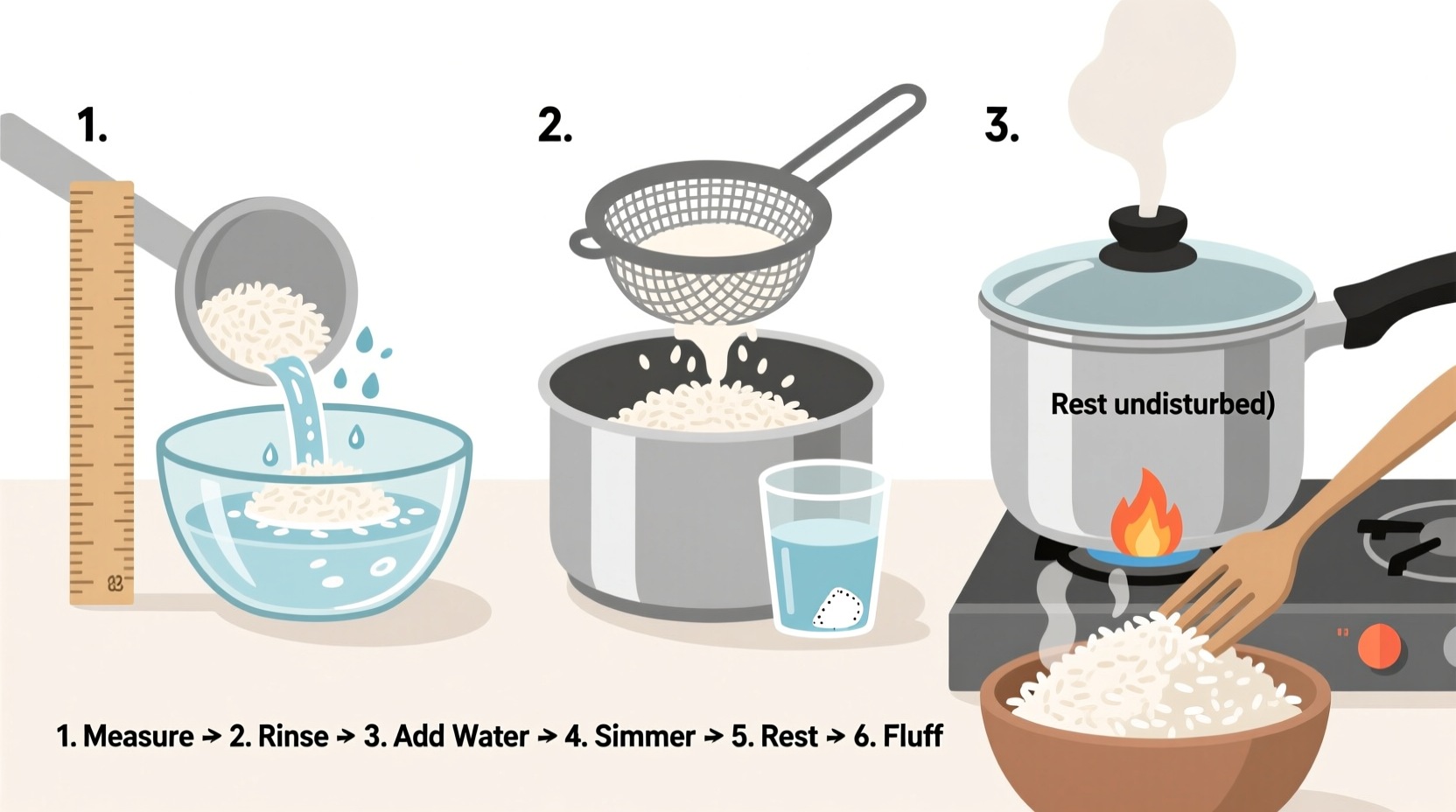 1.

2.

3.

Rest undisturbed)

1. Measure → 2. Rinse → 3. Add Water → 4. Simmer → 5. Rest → 6. Fluff