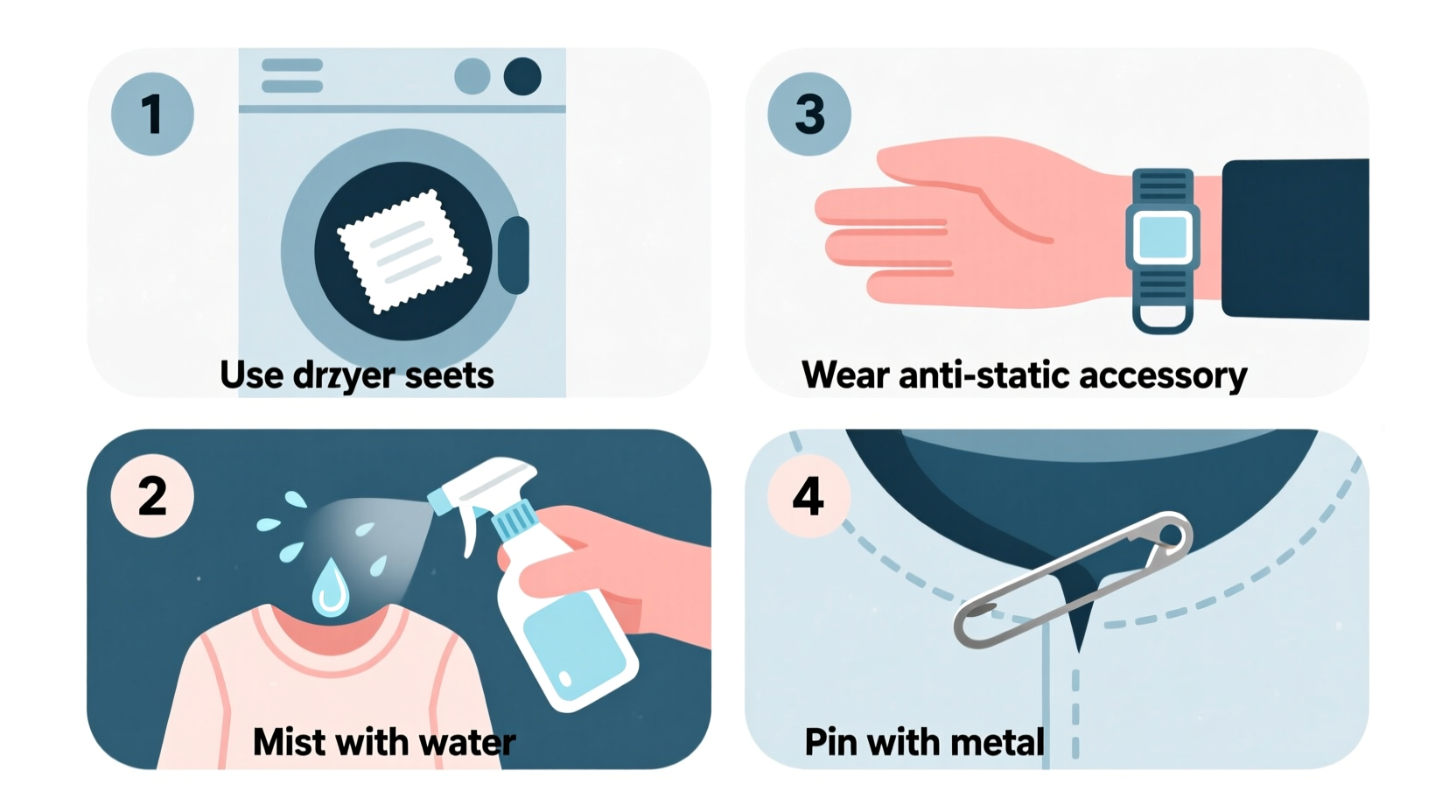 1

Use drzyer seets

3

Wear anti-static accessory

2

Mist with water

4

Pin with metal