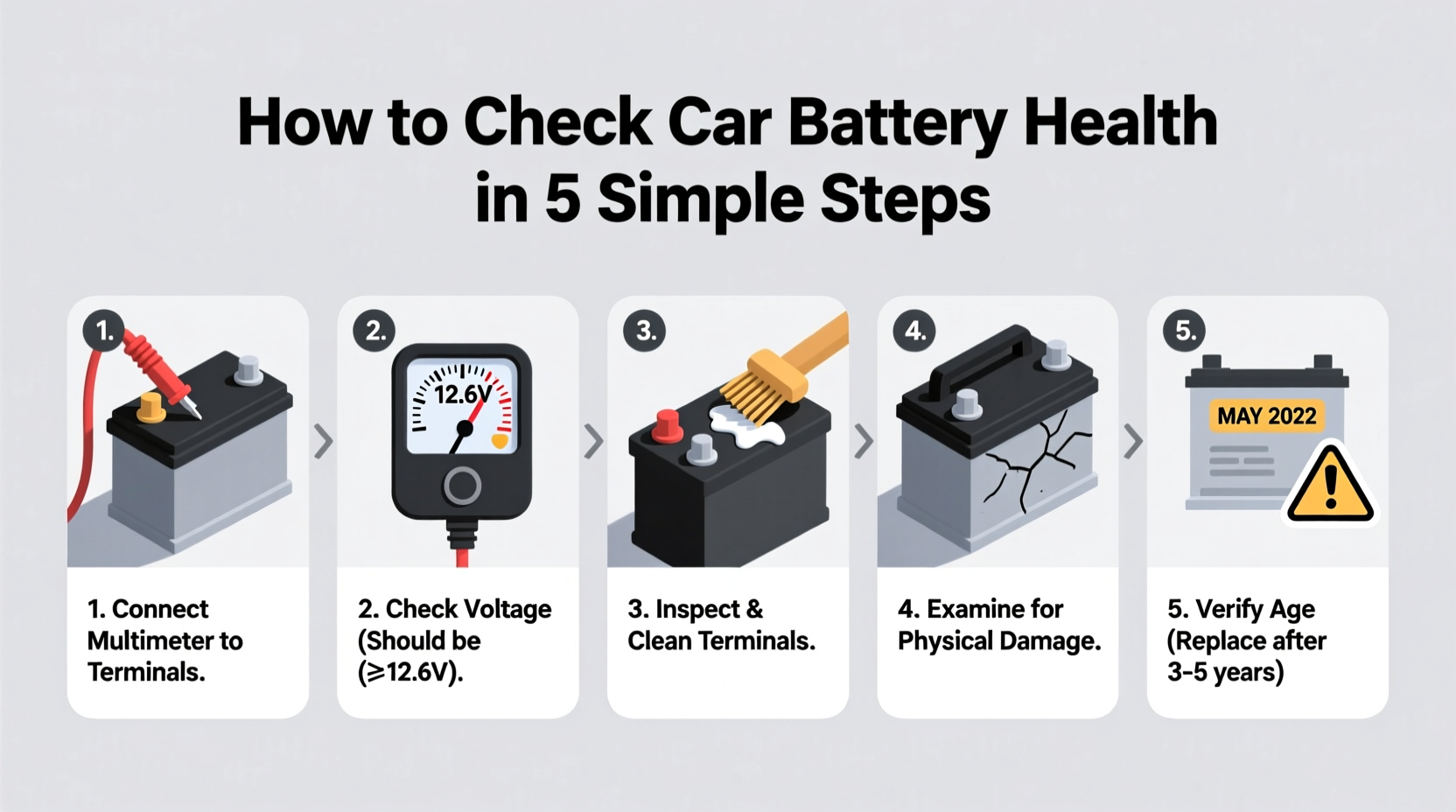 How to Check Car Battery Health in 5 Simple Steps

1.

1. Connect Multimeter to Terminals.

2.

12.6V

2. Check Voltage (Should be (≥12.6V).

3.

3. Inspect & Clean Terminals.

4.

4. Examine for Physical Damage.

5.

MAY 2022

5. Verify Age (Replace after 3-5 years)