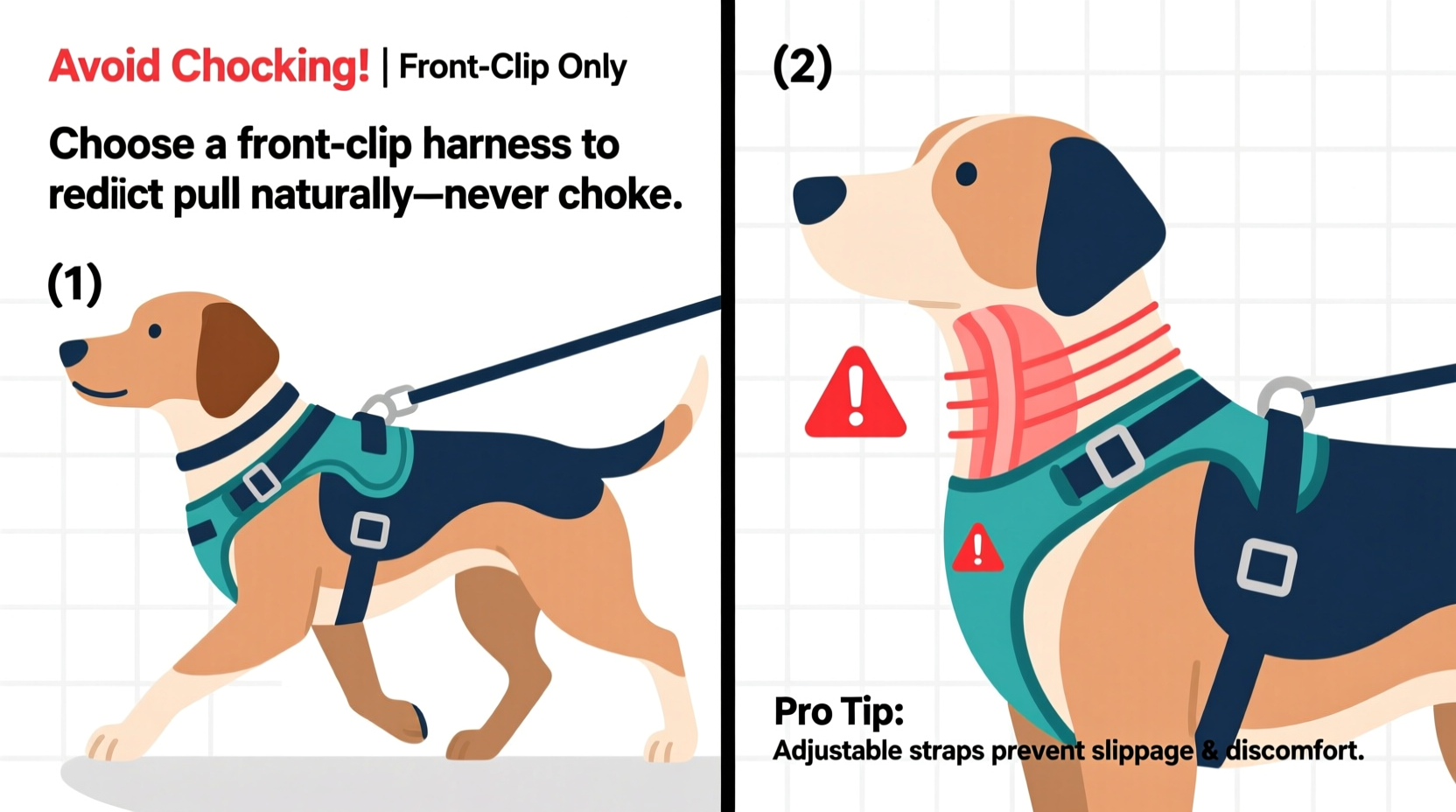 Avoid Chocking! | Front-Clip Only

Choose a front-clip harness to rediict pull naturally—never choke.

(1)

(2)

Pro Tip:
Adjustable straps prevent slippage & discomfort.