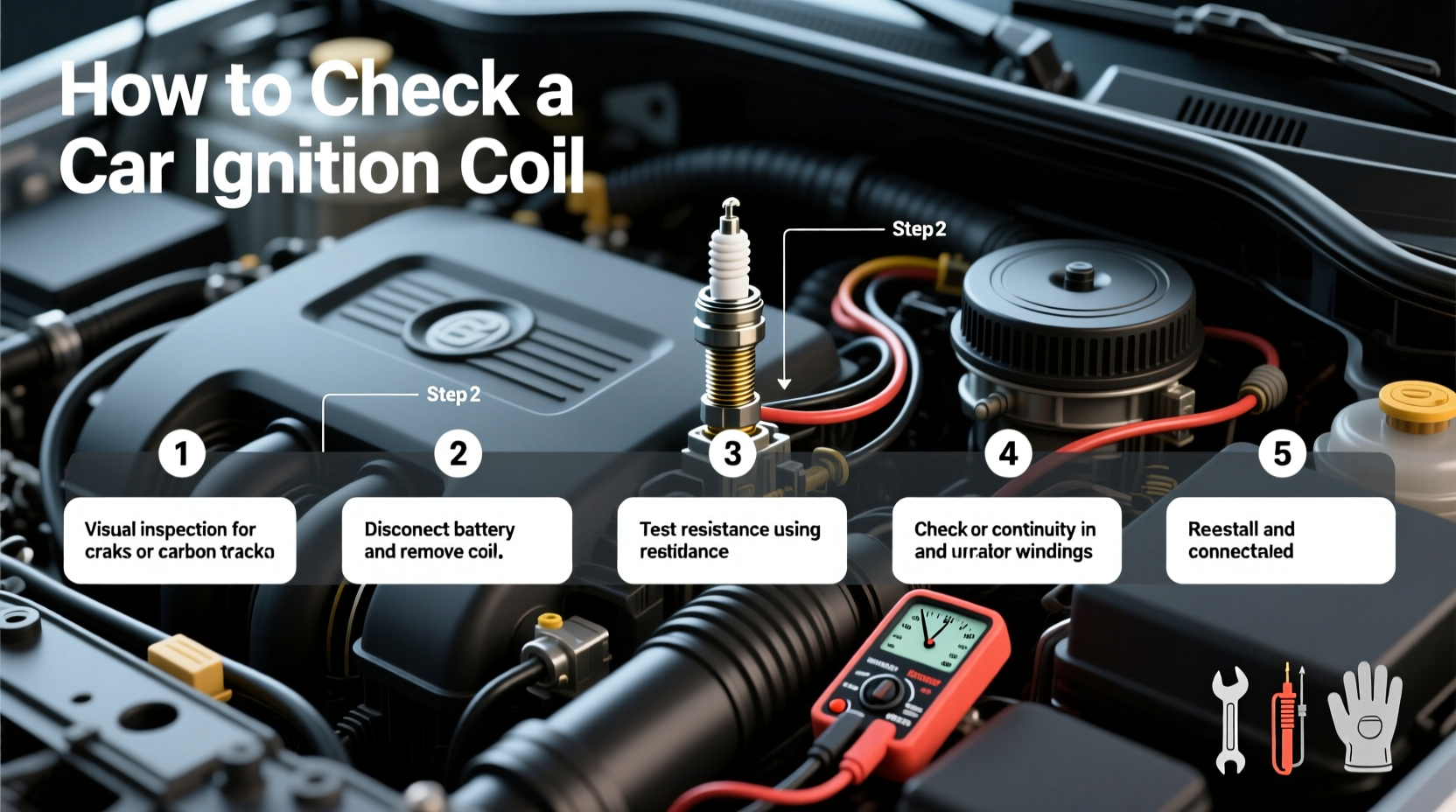 How to Check a Car Ignition Coil

Step 2

Step 2

1

Visual inspection for craks or carbon tracko

2

Disconect battery and remove coil.

3

Test resistance using restidance

4

Check or continuity in and urrator windings

5

Reestall and connectaled