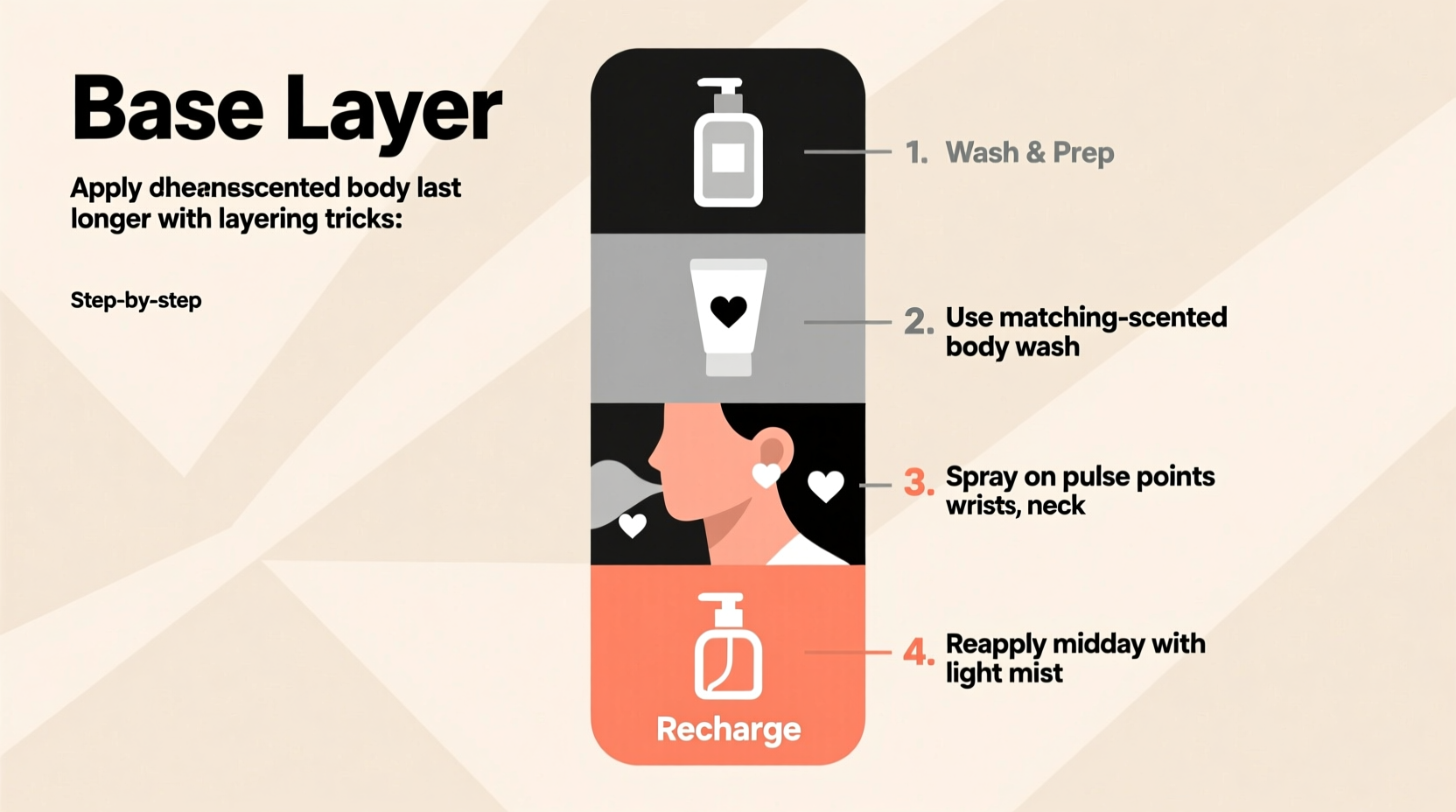 Base Layer

Apply dheansscented body last longer with layering tricks:

Step-by-step

1. Wash & Prep

2. Use matching-scented body wash

3. Spray on pulse points wrists, neck

4. Reapply midday with light mist

Recharge