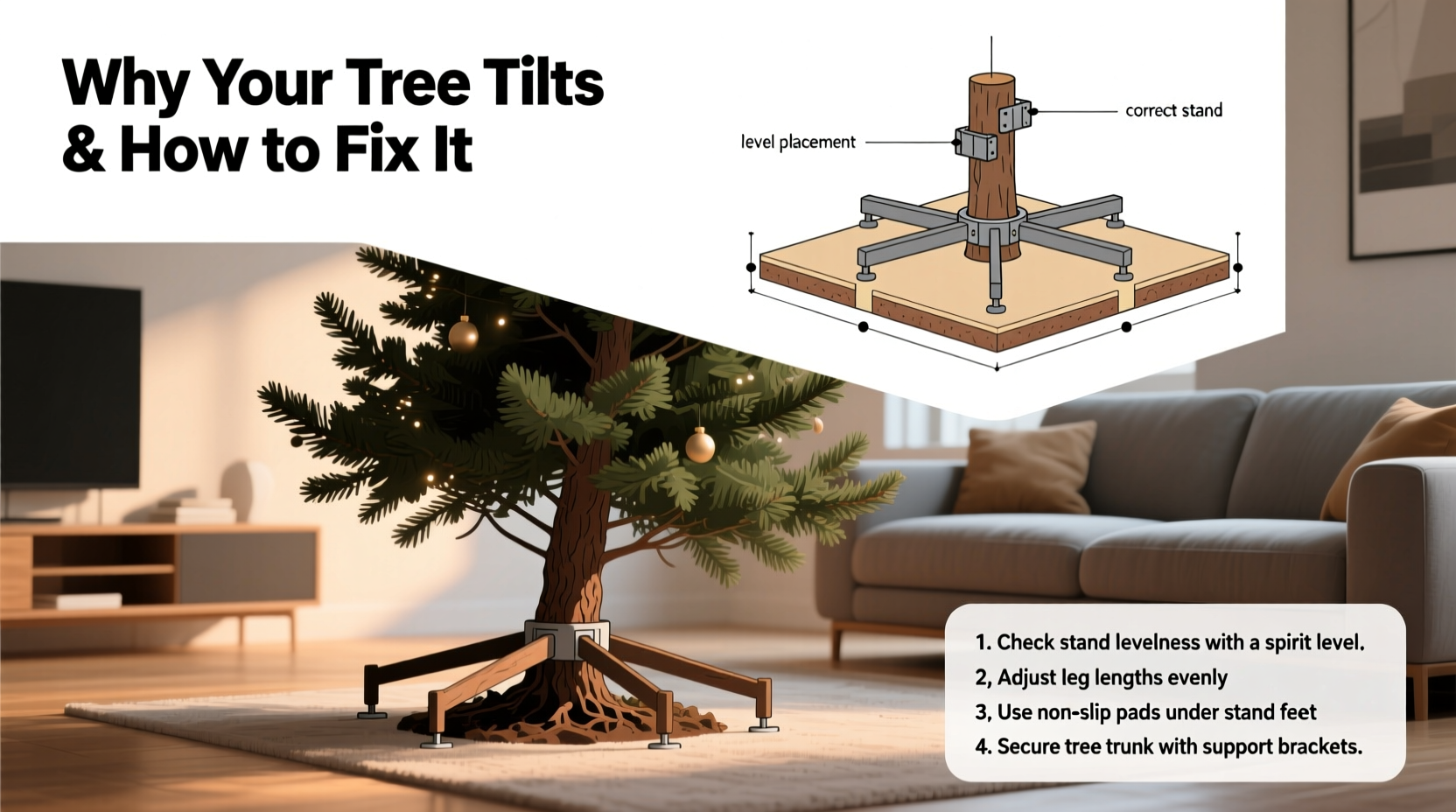 Why Your Tree Tilts & How to Fix It

level placement

correct stand

1. Check stand levelness with a spirit level.
2, Adjust leg lengths evenly
3, Use non-slip pads under stand feet
4. Secure tree trunk with support brackets.