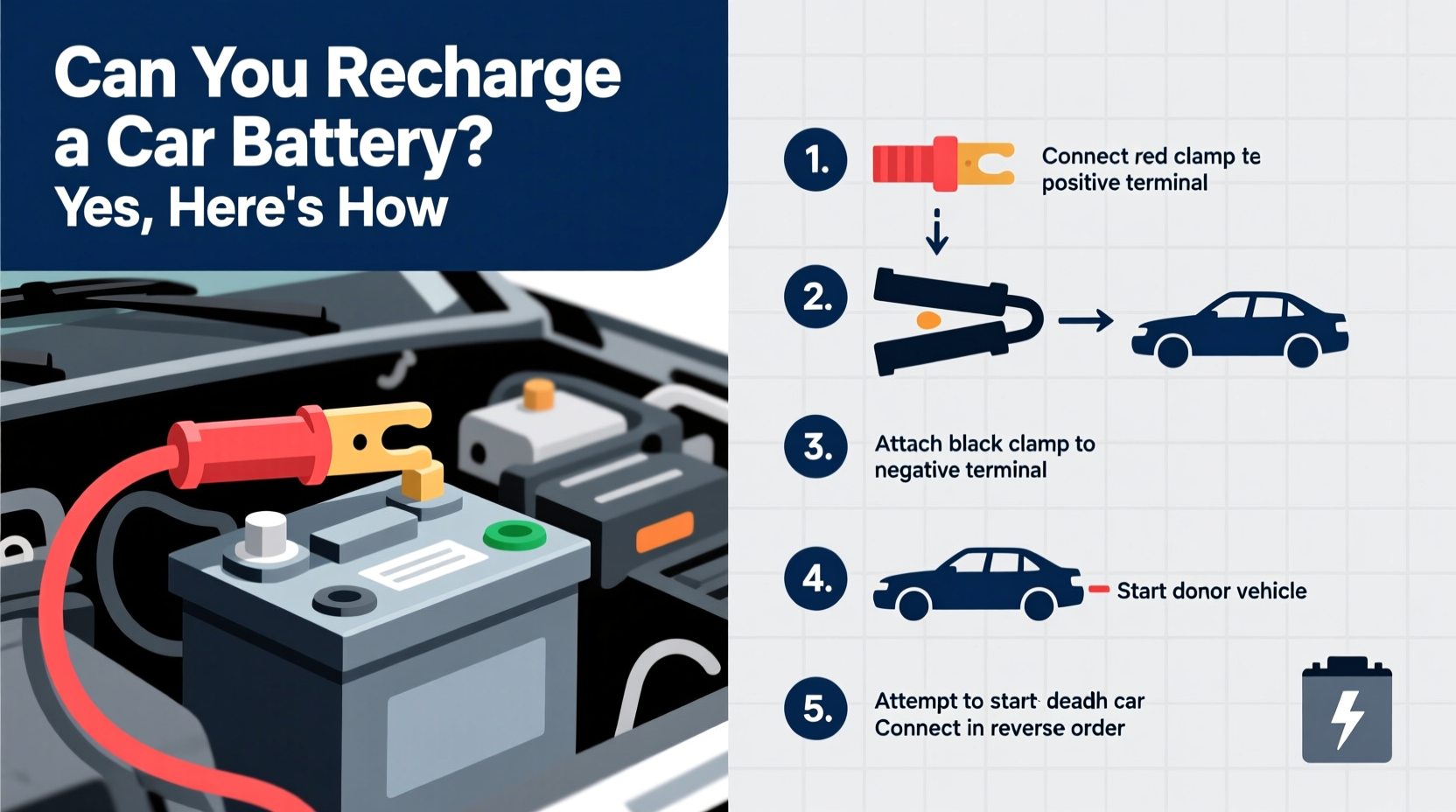 Can You Recharge a Car Battery?
Yes, Here's How

1. Connect red clamp te positive terminal

2.

3. Attach black clamp to negative terminal

4. Start donor vehicle

5. Attempt to start· deadh car Connect in reverse order