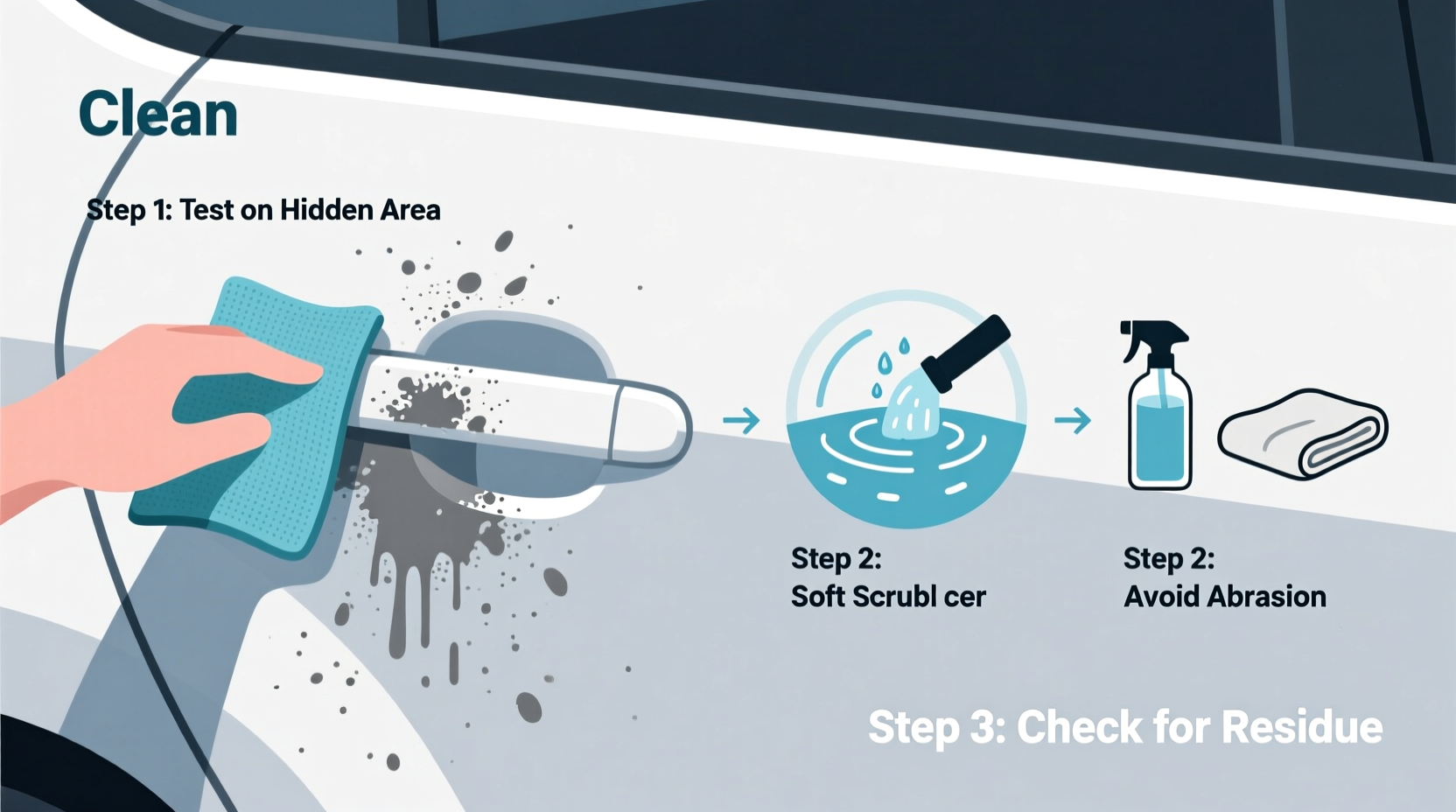 Clean

Step 1: Test on Hidden Area

Step 2:
Soft Scrubl cer

Step 2:
Avoid Abrasion

Step 3: Check for Residue