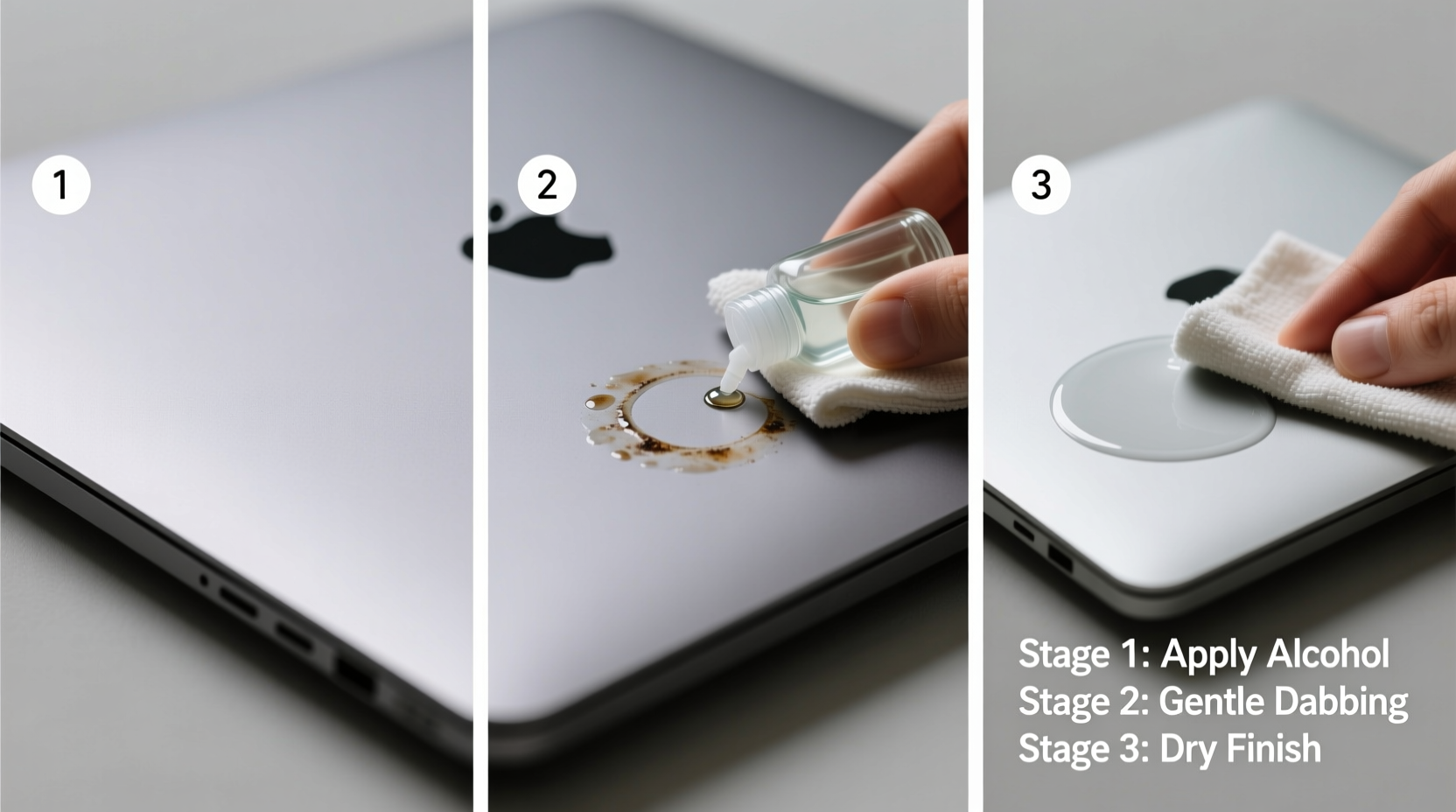 1

2

3

Stage 1: Apply Alcohol
Stage 2: Gentle Dabbing
Stage 3: Dry Finish