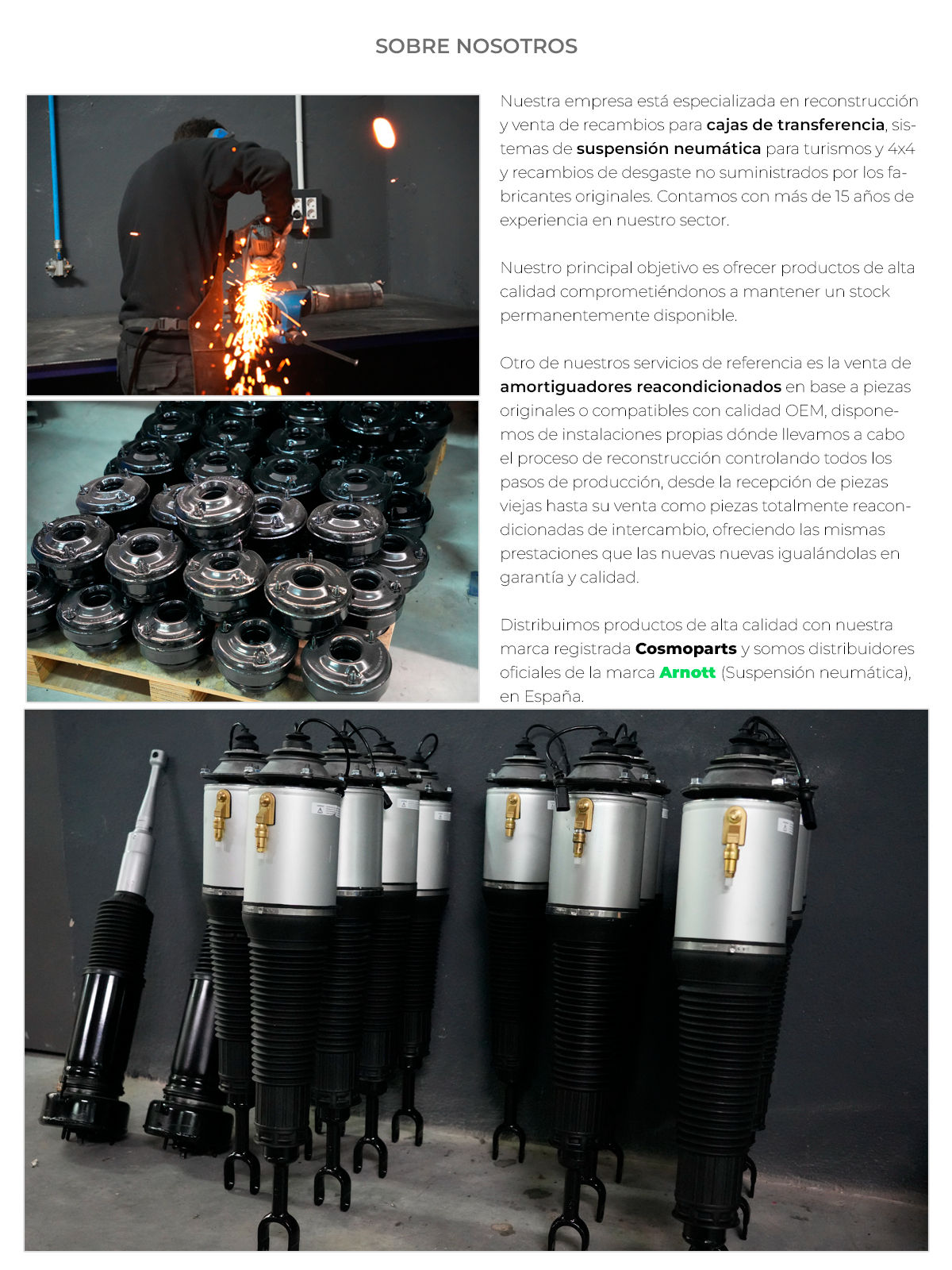 SOBRE NOSOTROS

Nuestra empresa está especializada en reconstrucción y venta de recambios para cajas de transferencia, sistemas de suspensión neumática para turismos y 4x4 y recambios de desgaste no suministrados por los fabricantes originales. Contamos con más de 15 años de experiencia en nuestro sector.

Nuestro principal objetivo es ofrecer productos de alta calidad comprometiéndonos a mantener un stock permanentemente disponible.

Otro de nuestros servicios de referencia es la venta de amortiguadores reacondicionados en base a piezas originales o compatibles con calidad OEM, disponemos de instalaciones propias dónde llevamos a cabo el proceso de reconstrucción controlando todos los pasos de producción, desde la recepción de piezas viejas hasta su venta como piezas totalmente reacondicionadas de intercambio, ofreciendo las mismas prestaciones que las nuevas nuevas igualándolas en garantía y calidad.

Distribuimos productos de alta calidad con nuestra marca registrada Cosmoparts y somos distribuidores oficiales de la marca Arnott (Suspensión neumática), en España.