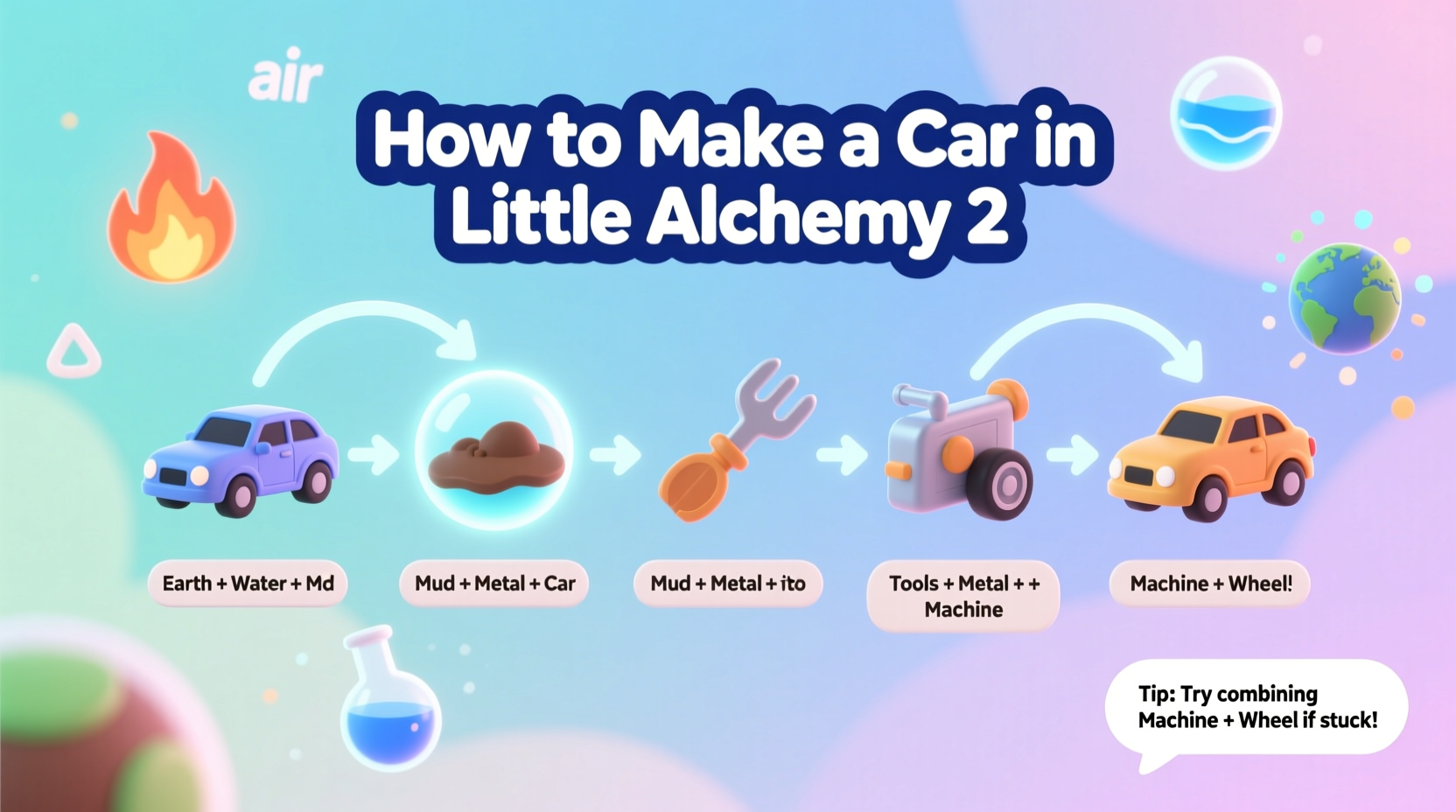 air

How to Make a Car in Little Alchemy 2

Earth + Water + Md

Mud + Metal + Car

Mud + Metal + ito

Tools + Metal + + Machine

Machine + Wheel!

Tip: Try combining Machine + Wheel if stuck!