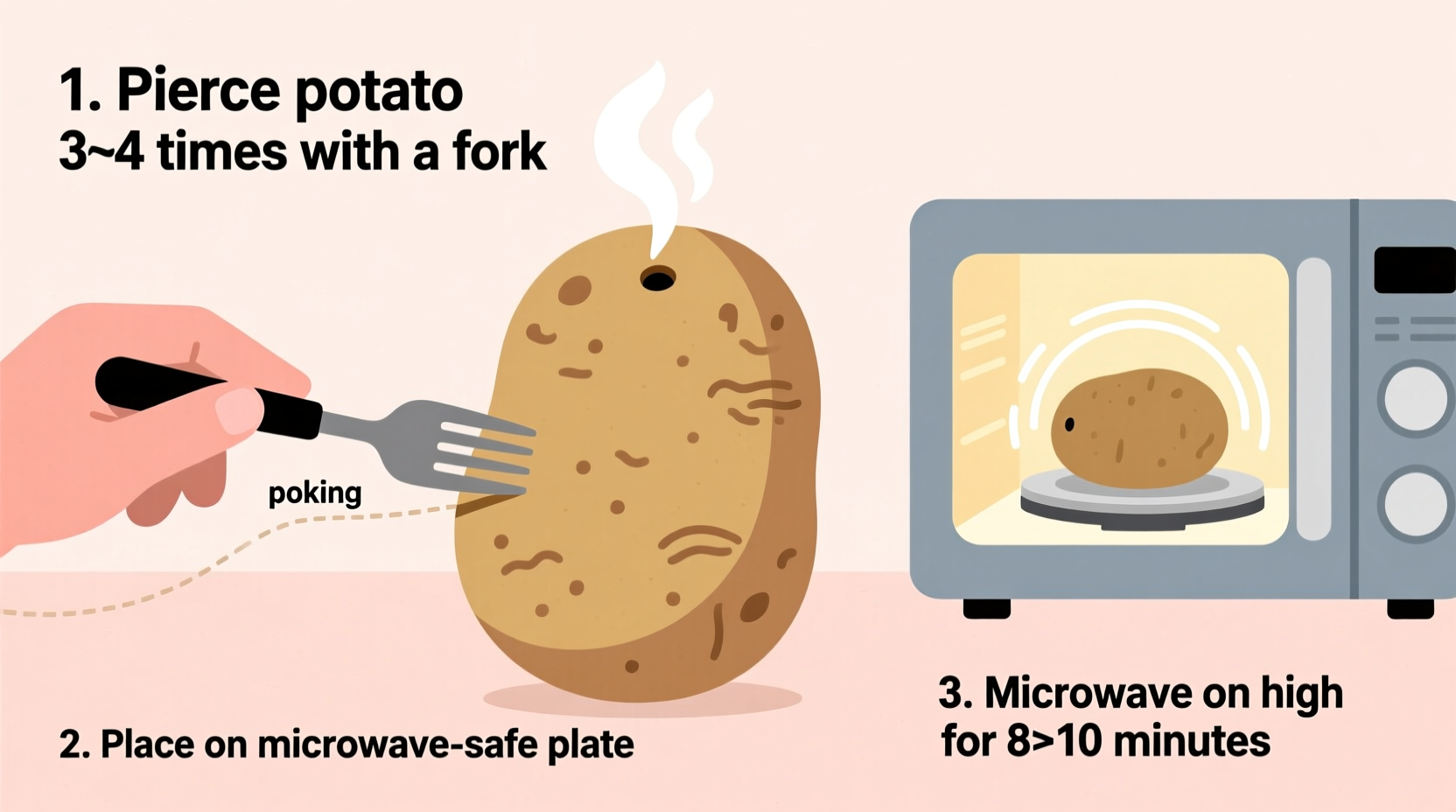 1. Pierce potato
3~4 times with a fork

poking

2. Place on microwave-safe plate

3. Microwave on high for 8>10 minutes