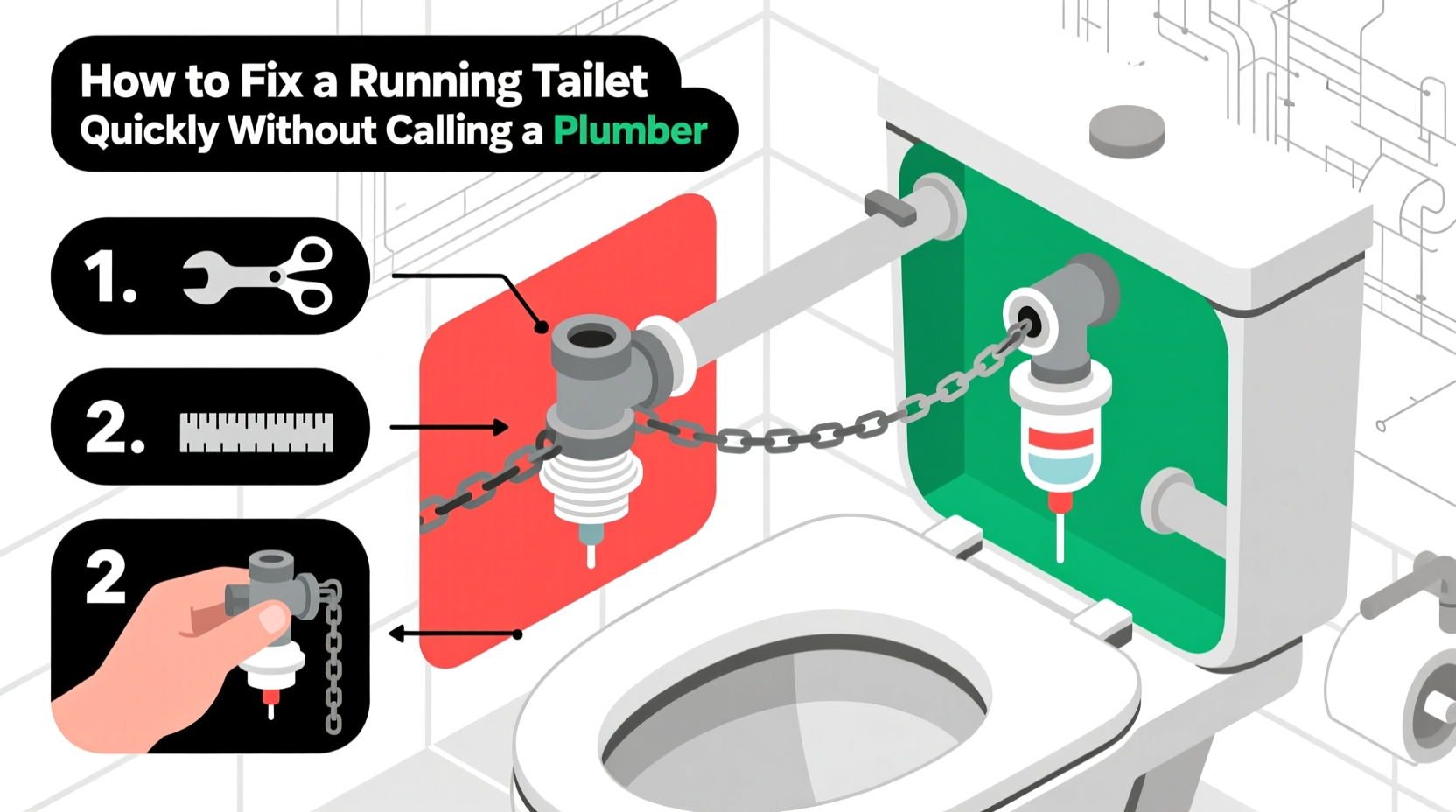 How to Fix a Running Tailet Quickly Without Calling a Plumber

1.

2.

2