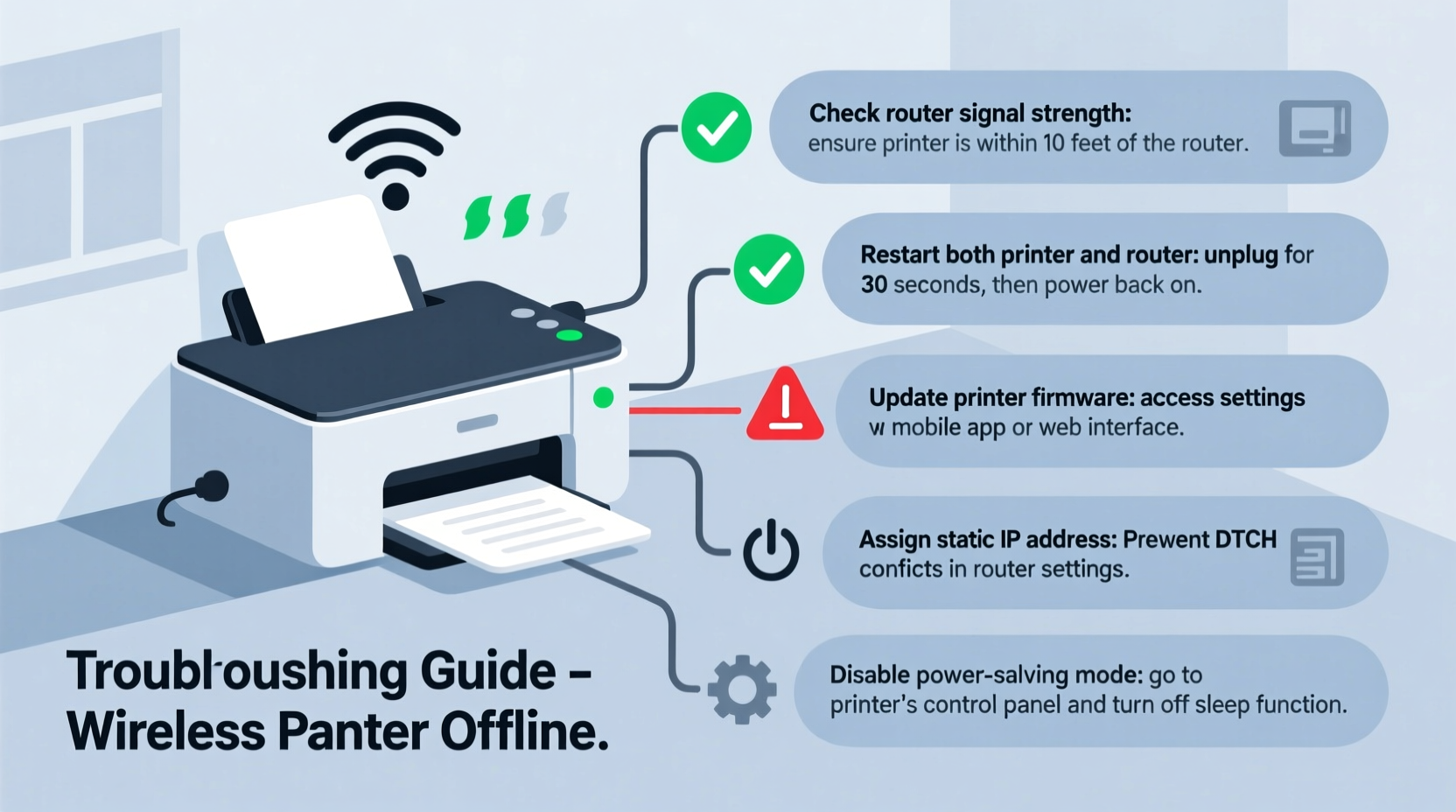 Check router signal strength: ensure printer is within 10 feet of the router.

Restart both printer and router: unplug for 30 seconds, then power back on.

Update printer firmware: access settings w mobile app or web interface.

Assign static IP address: Prewent DTCH conficts in router settings.

Disable power-salving mode: go to printer's control panel and turn off sleep function.

Troubl·oushing Guide – Wireless Panter Offline.