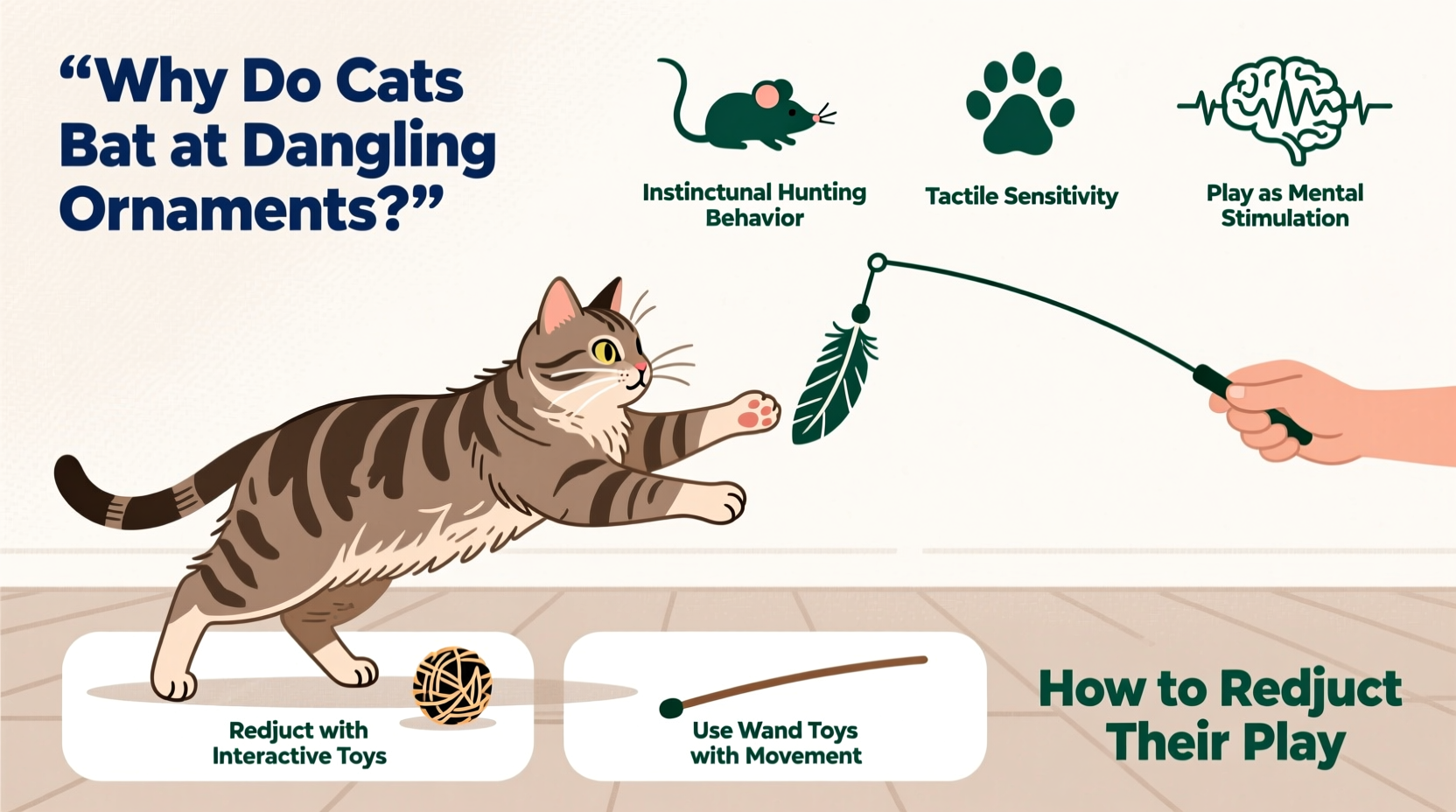 “Why Do Cats Bat at Dangling Ornaments?”

Instinctunal Hunting Behavior

Tactile Sensitivity

Play as Mental Stimulation

Redjuct with Interactive Toys

Use Wand Toys with Movement

How to Redjuct Their Play