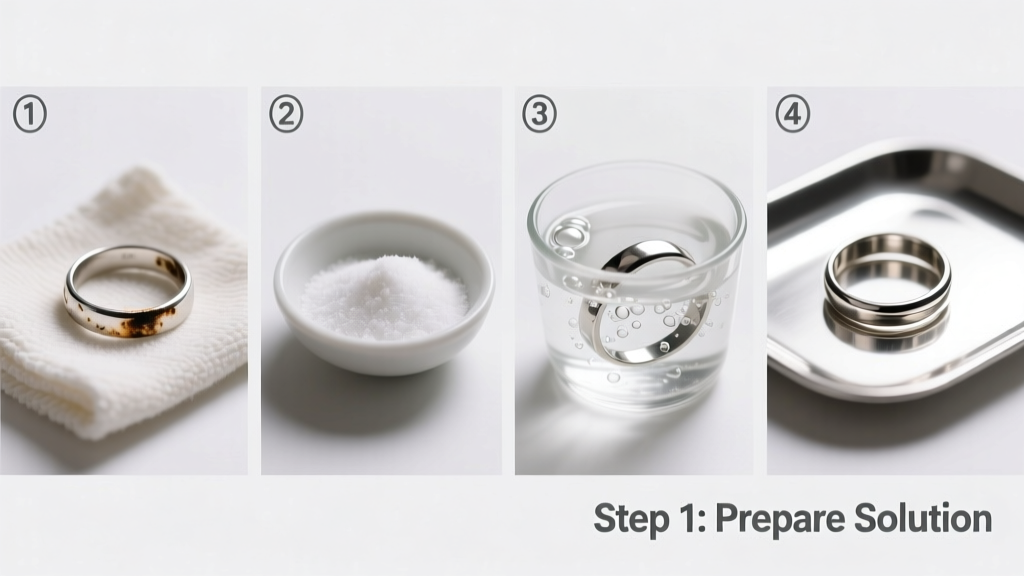 ①

②

③

④

Step 1: Prepare Solution