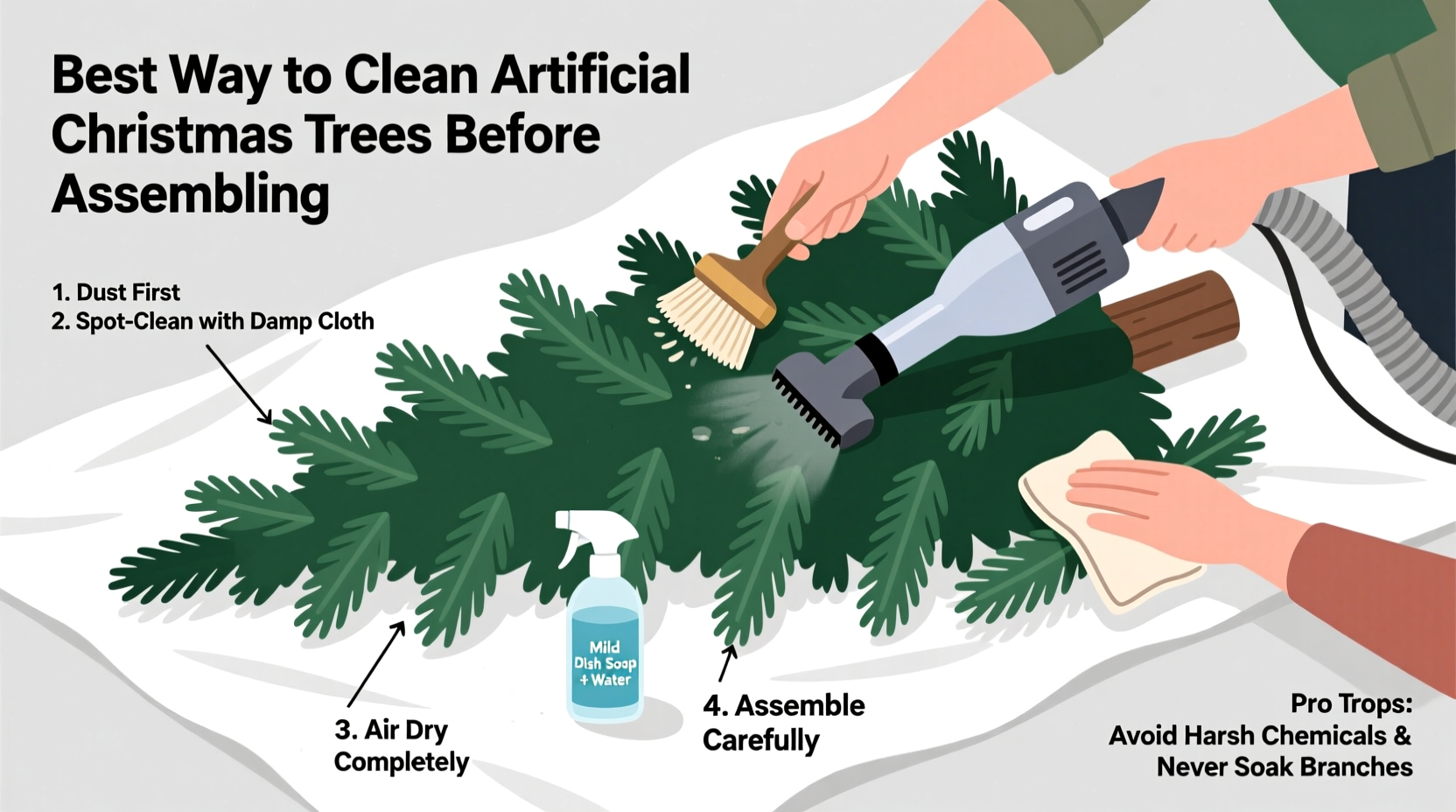 Best Way to Clean Artificial Christmas Trees Before Assembling

1. Dust First
2. Spot-Clean with Damp Cloth

Mild Dish Soap + Water

3. Air Dry Completely

4. Assemble Carefully

Pro Trops:
Avoid Harsh Chemicals & Never Soak Branches