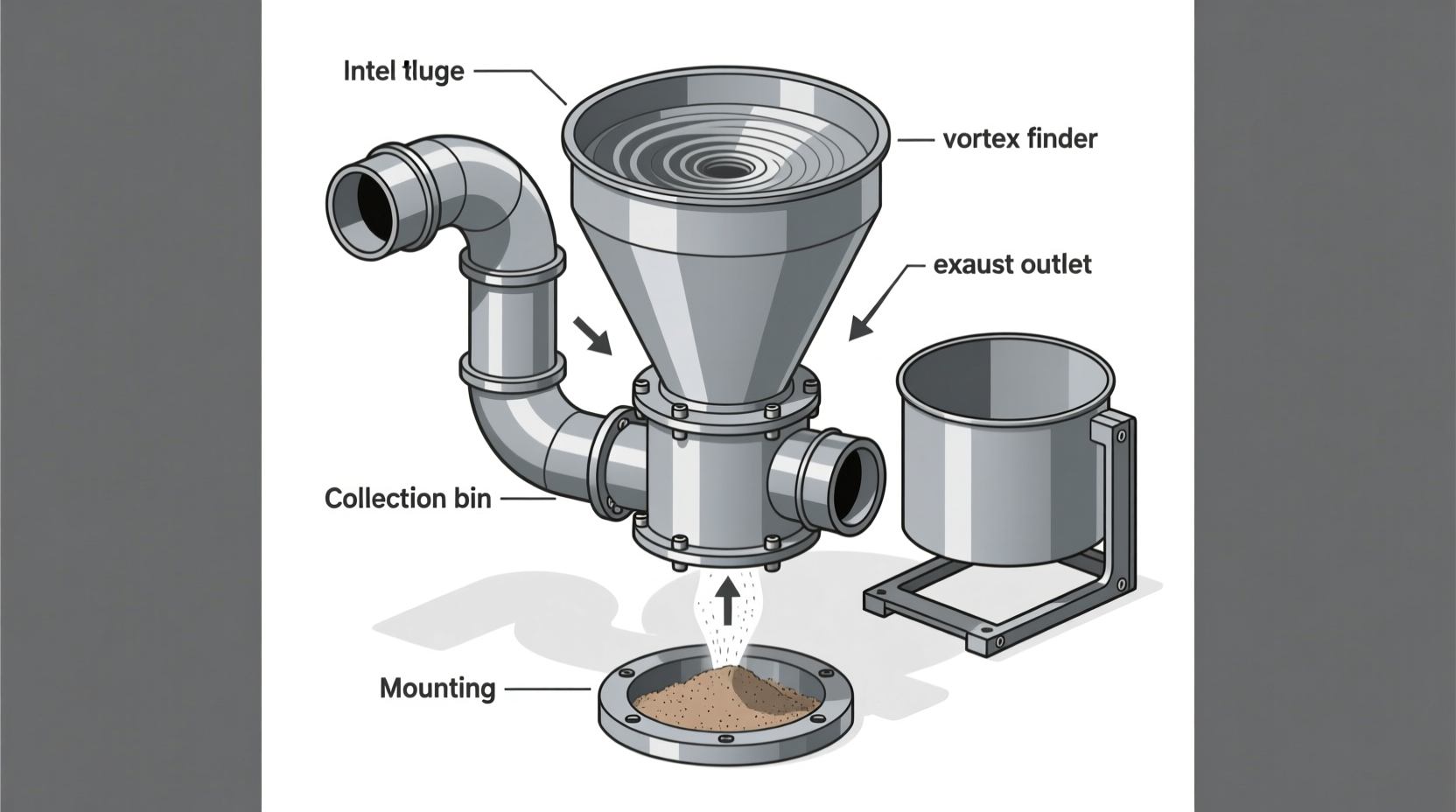 Intel tluge

vortex finder

exaust outlet

Collection bin

Mounting