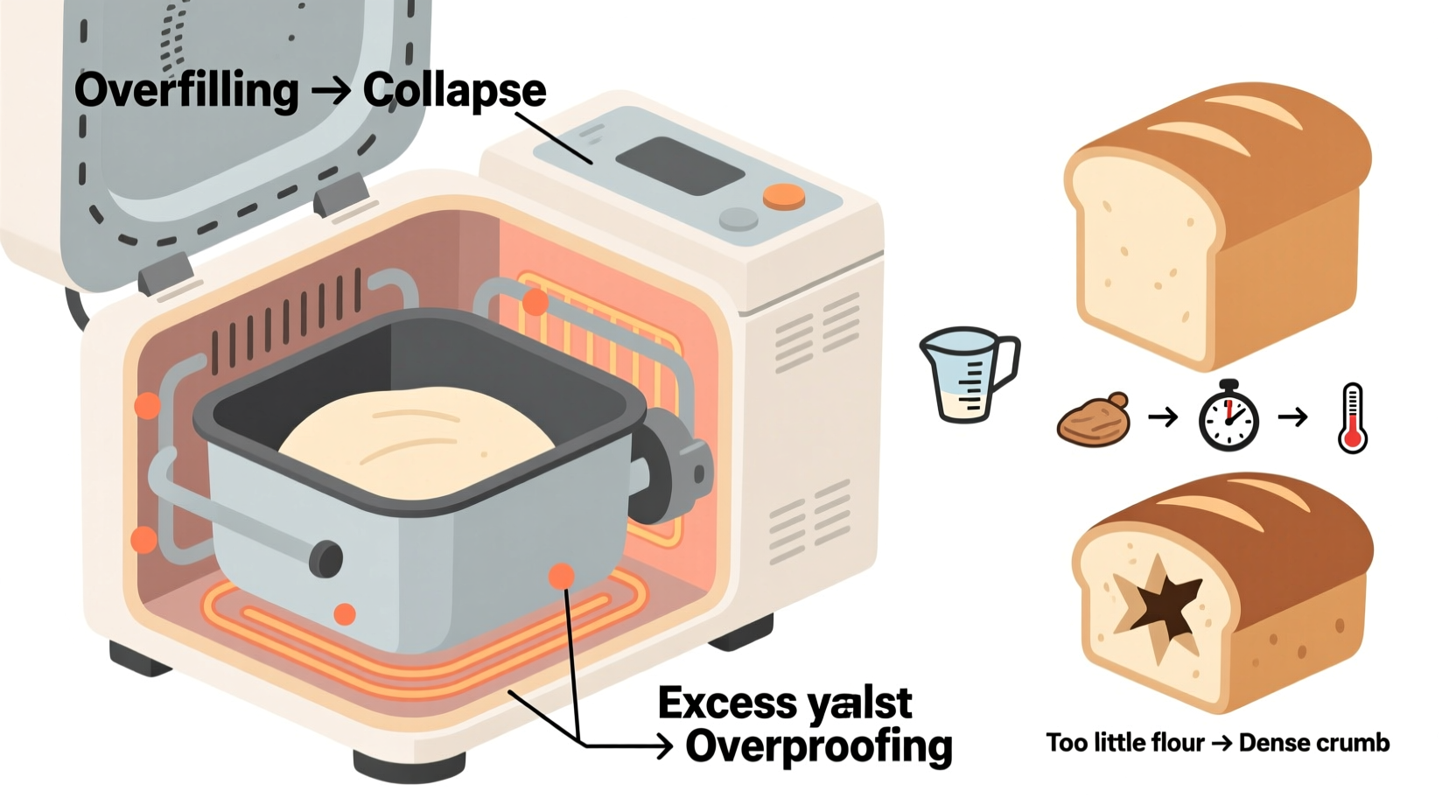 Overfilling → Collapse

Excess yalst
→ Overproofing

Too little flour → Dense crumb