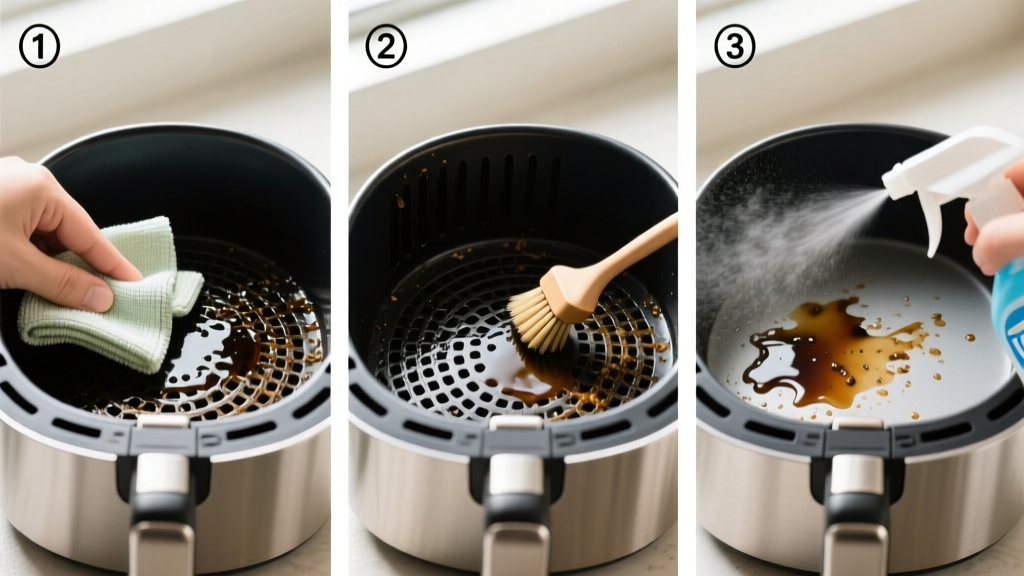 ①
②
③