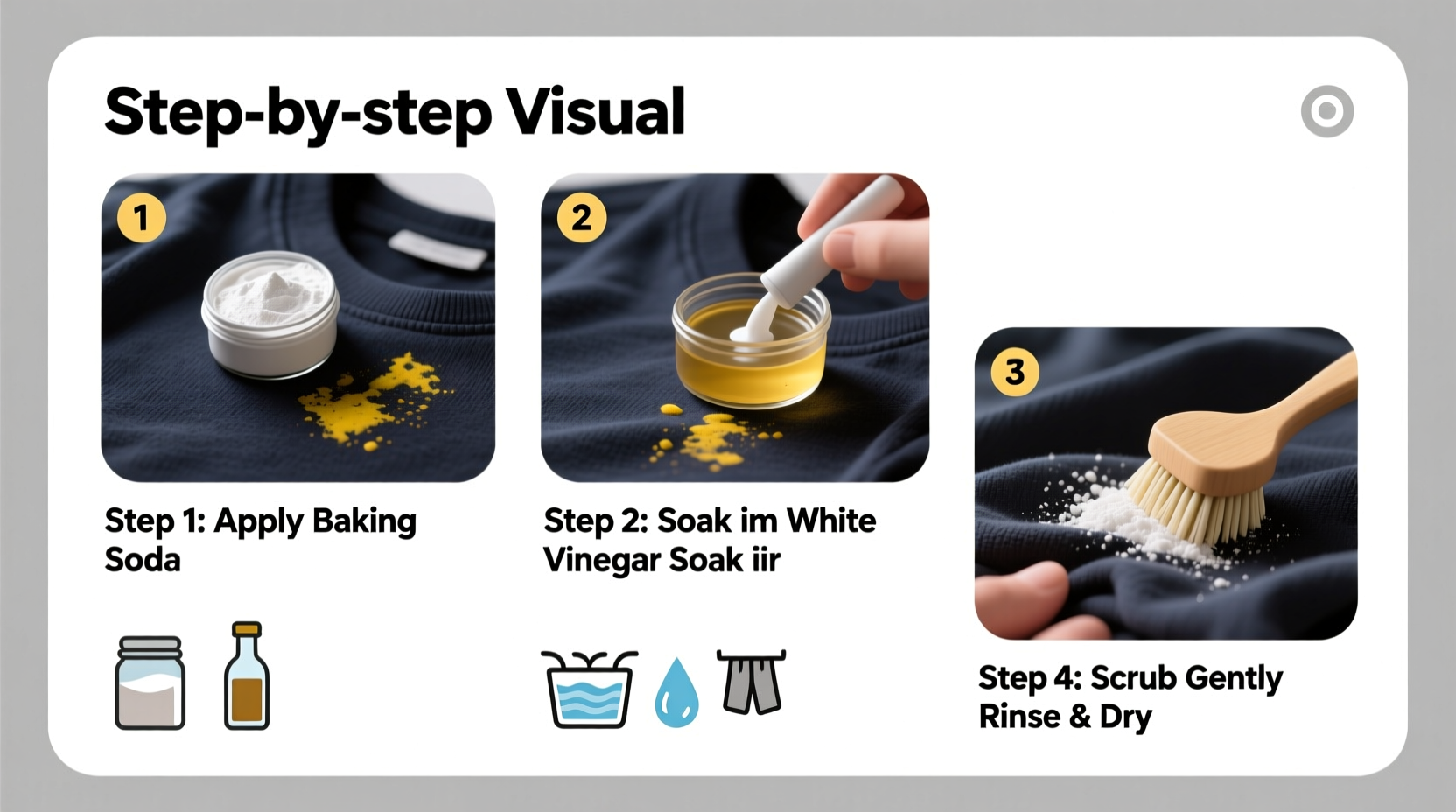 Step-by-step Visual

1

Step 1: Apply Baking Soda

2

Step 2: Soak im White Vinegar Soak iir

3

Step 4: Scrub Gently Rinse & Dry