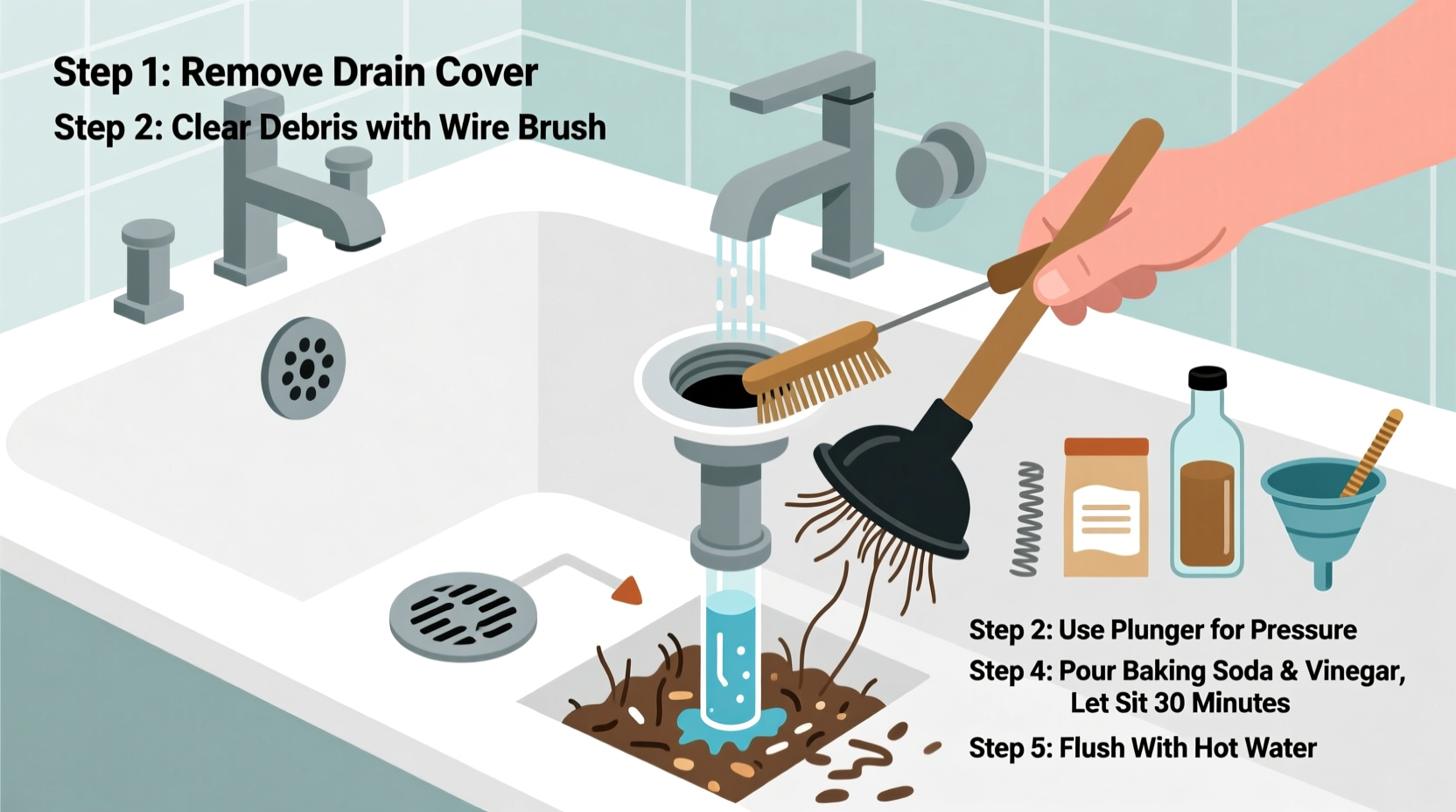 Step 1: Remove Drain Cover
Step 2: Clear Debris with Wire Brush

Step 2: Use Plunger for Pressure
Step 4: Pour Baking Soda & Vinegar, Let Sit 30 Minutes
Step 5: Flush With Hot Water