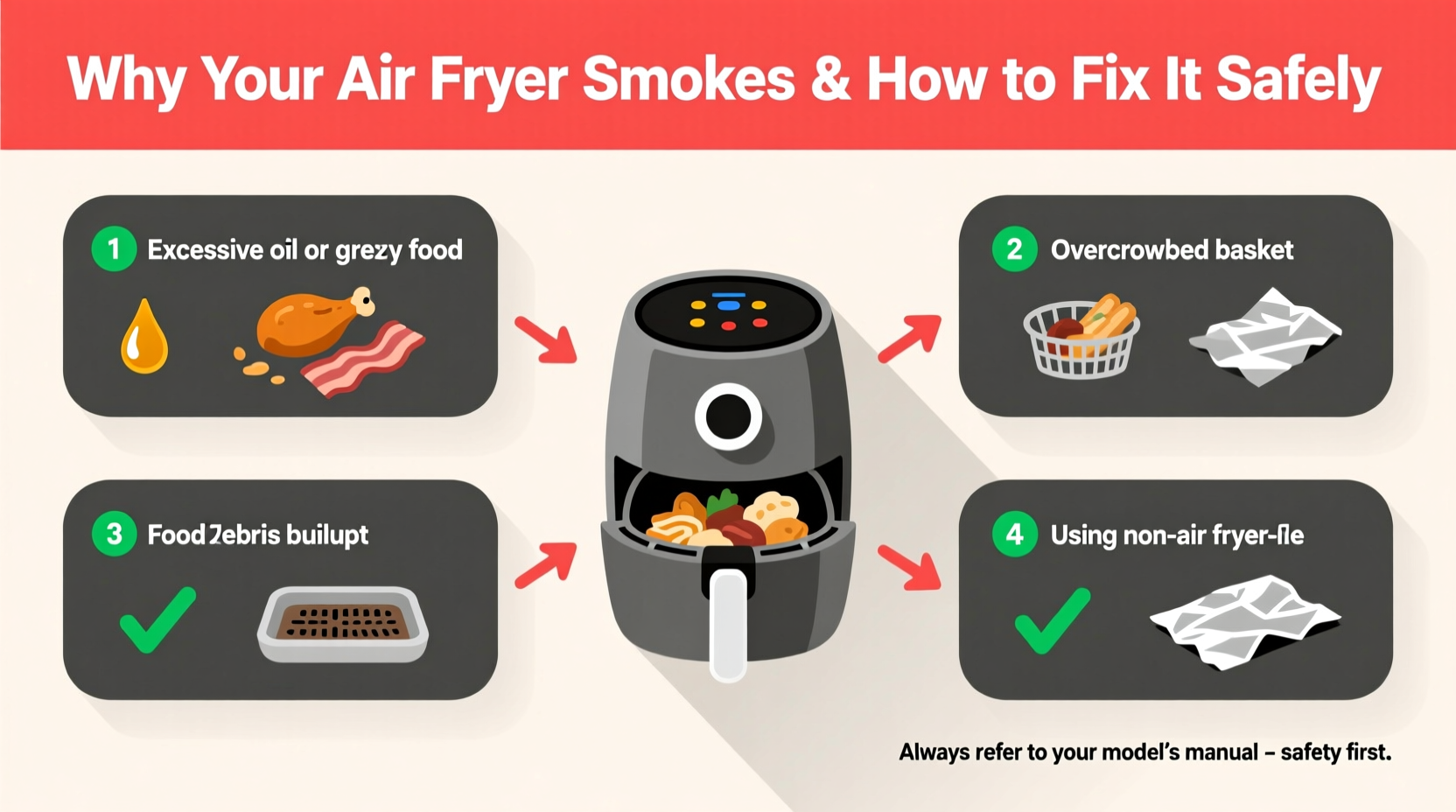 Why Your Air Fryer Smokes & How to Fix It Safely

1 Excessive oil or grezy food

2 Overcrowbed basket

3 Food Zebris builupt

4 Using non-air fryer-fle

Always refer to your model's manual – safety first.