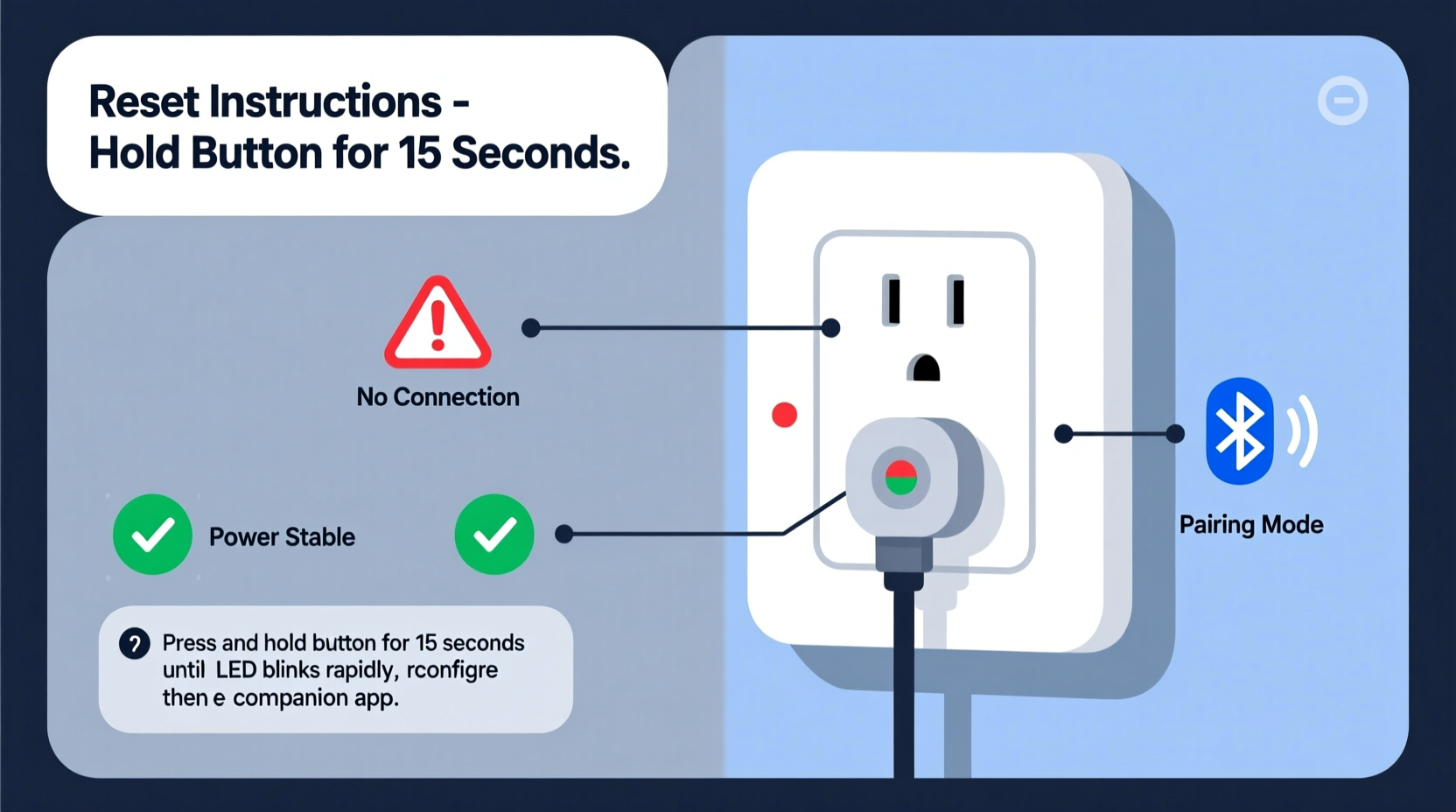 Reset Instructions - Hold Button for 15 Seconds.

No Connection

Power Stable

Pairing Mode

? Press and hold button for 15 seconds until LED blinks rapidly, rconfigre then e companion app.