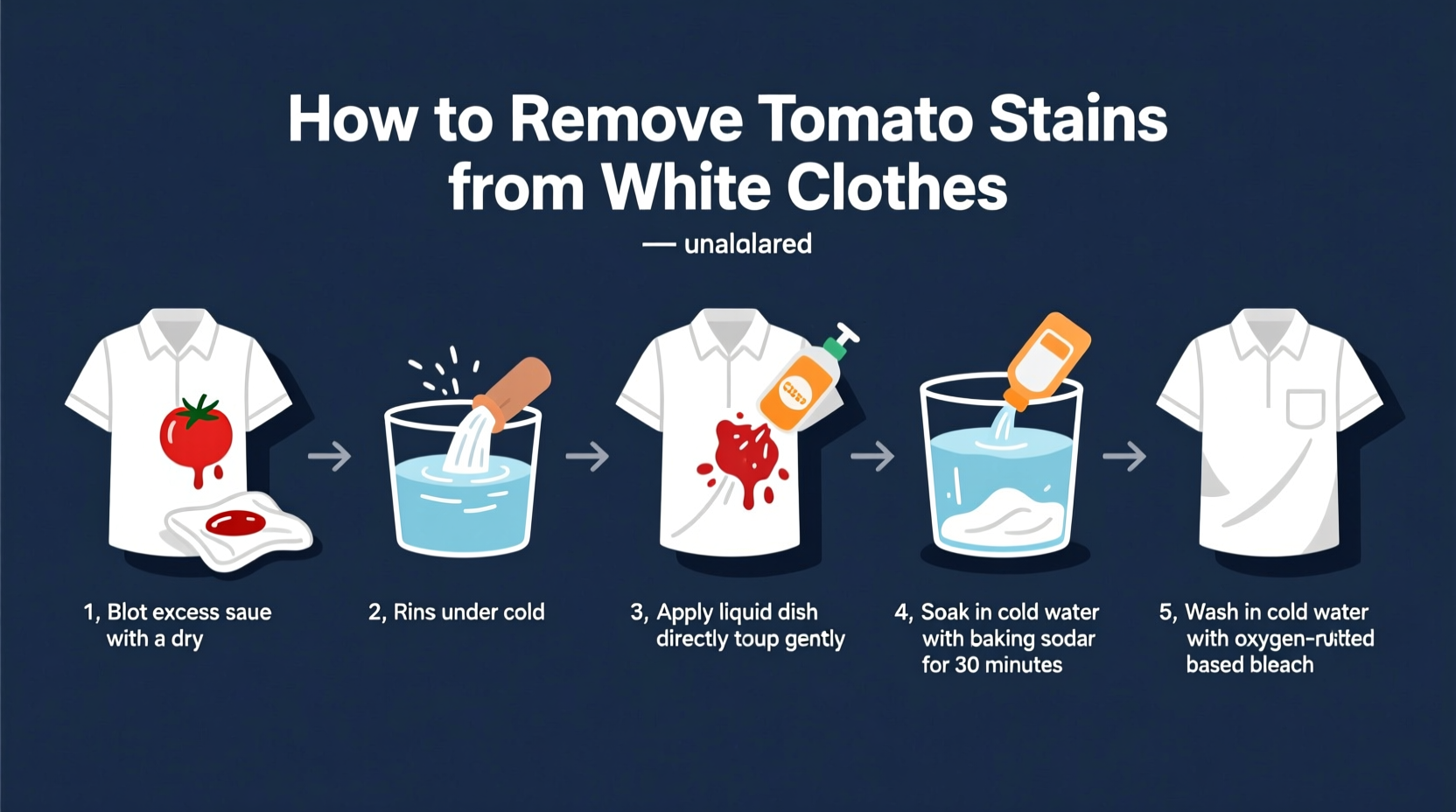 How to Remove Tomato Stains from White Clothes

— unalalared

1, Blot excess saue with a dry

2, Rins under cold

3, Apply liquid dish directly toup gently

4, Soak in cold water with baking sodar for 30 minutes

5, Wash in cold water with oxygen-ruitted based bleach