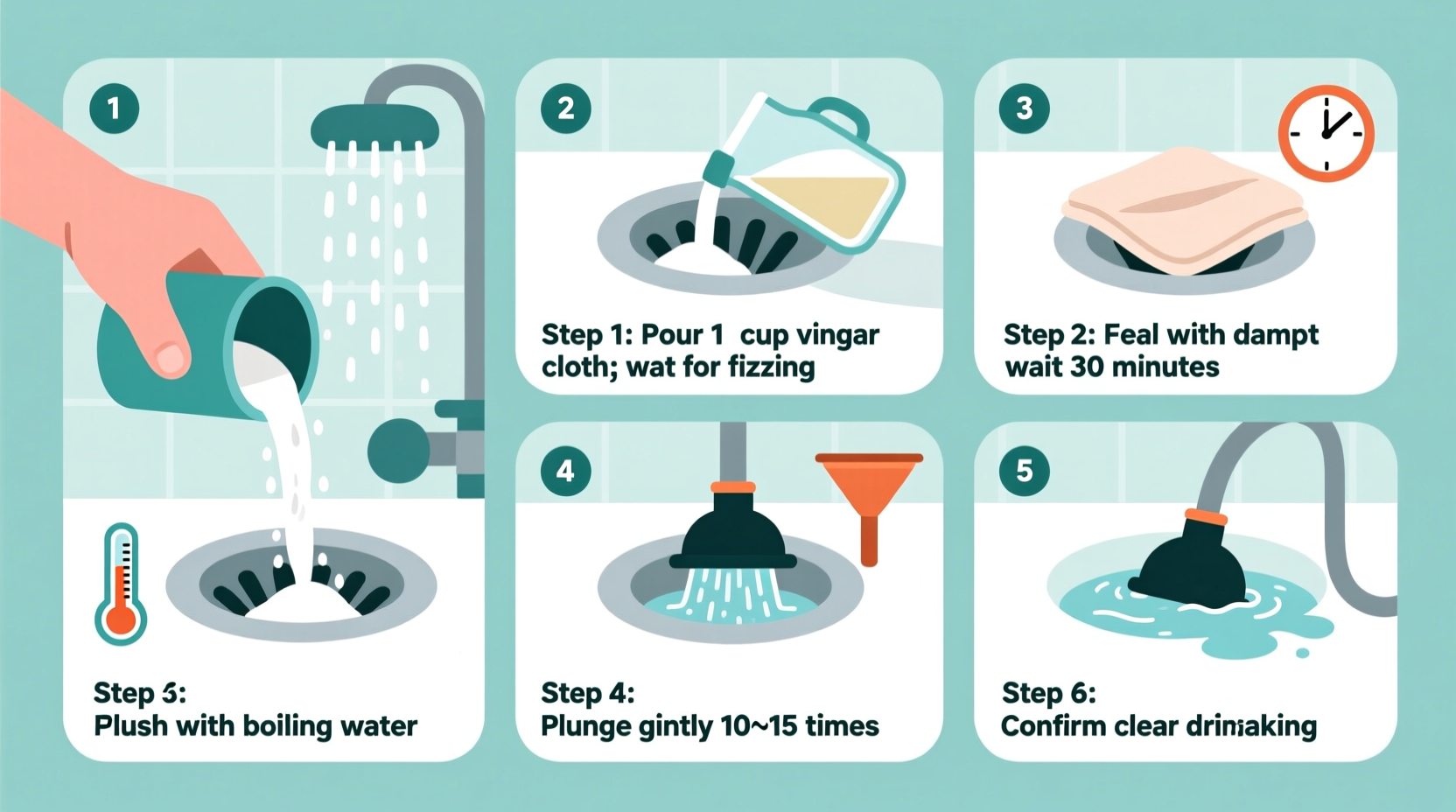 1

Step 5:
Plush with boiling water

2

Step 1: Pour 1 cup vingar cloth; wat for fizzing

3

Step 2: Feal with dampt wait 30 minutes

4

Step 4:
Plunge gintly 10~15 times

5

Step 6:
Confirm clear drinaking