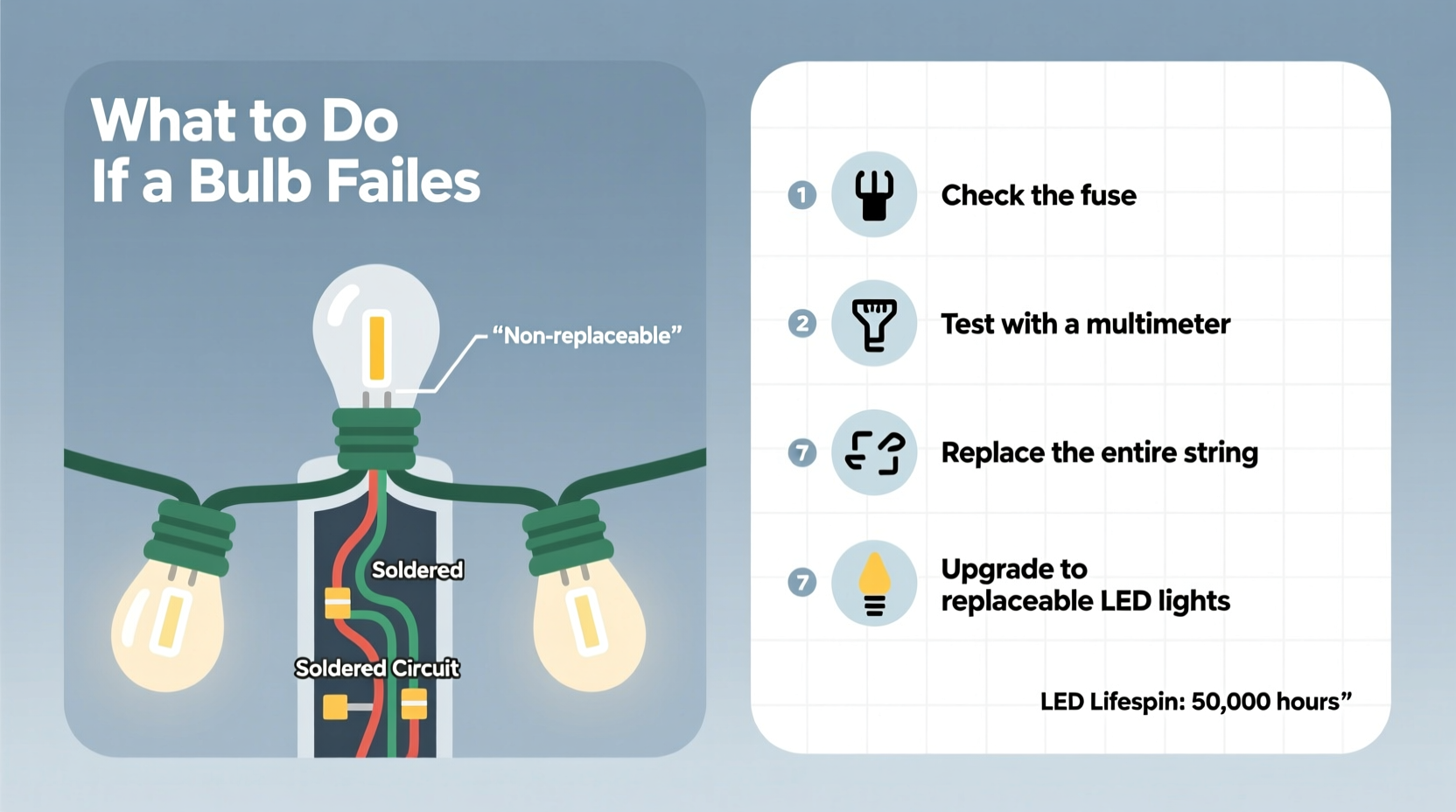 What to Do
If a Bulb Failes

“Non-replaceable”

Soldered

Soldered Circuit

1 Check the fuse

2 Test with a multimeter

7 Replace the entire string

7 Upgrade to replaceable LED lights

LED Lifespin: 50,000 hours”