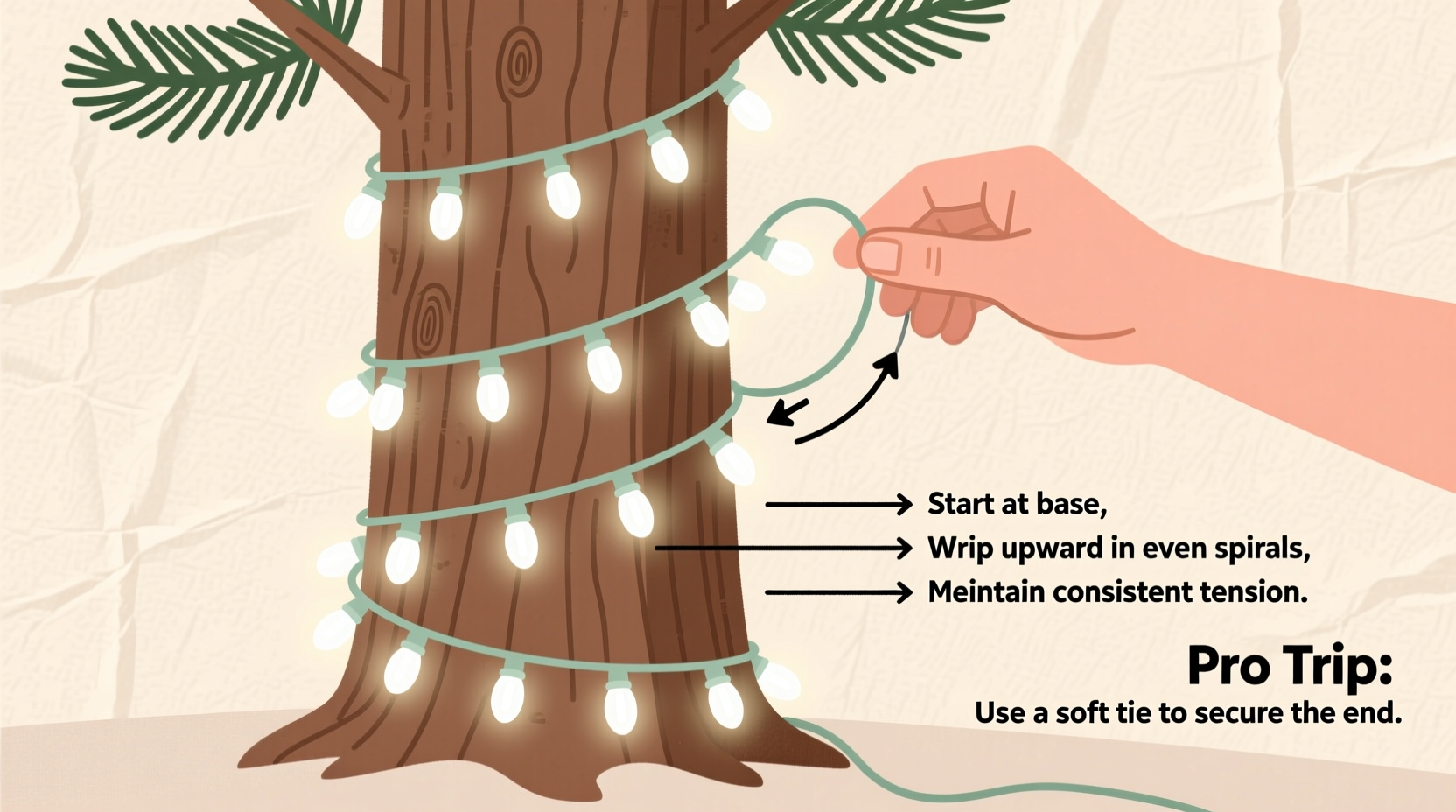 Start at base,

Wrip upward in even spirals,

Meintain consistent tension.

Pro Trip:

Use a soft tie to secure the end.