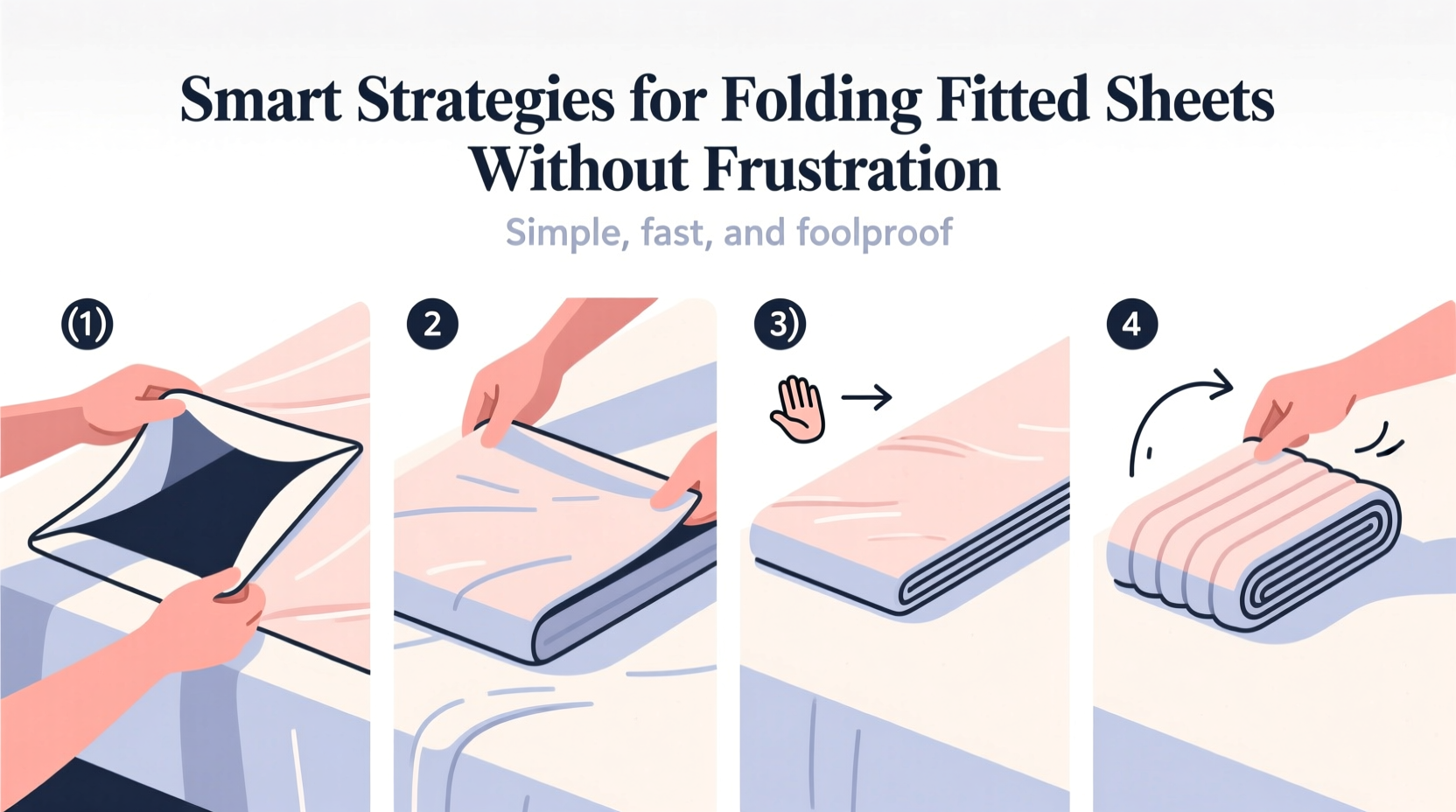 Smart Strategies for Folding Fitted Sheets Without Frustration

Simple, fast, and foolproof

(1)

2

3)

4