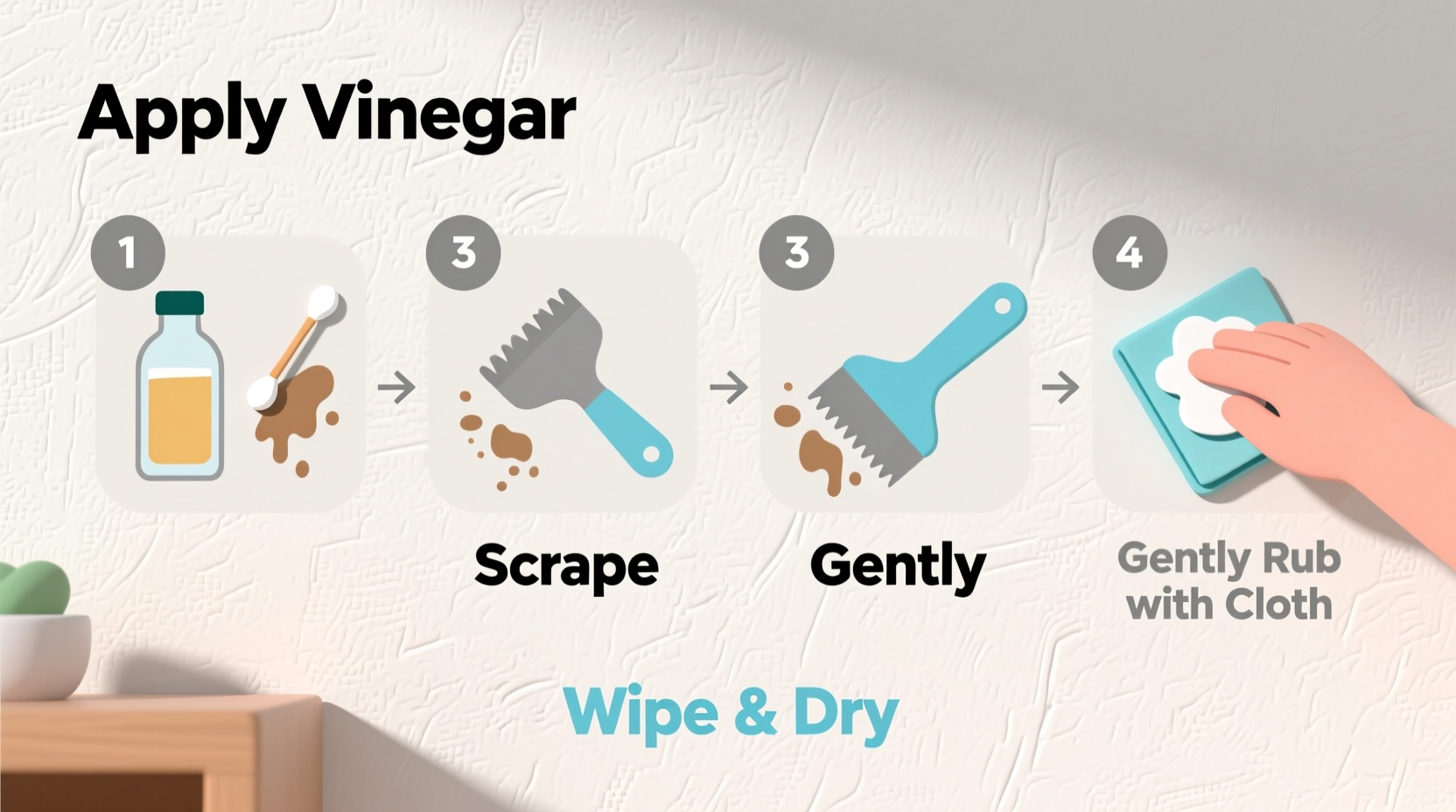 Apply Vinegar

1

3

3

4

Scrape

Gently

Gently Rub with Cloth

Wipe & Dry