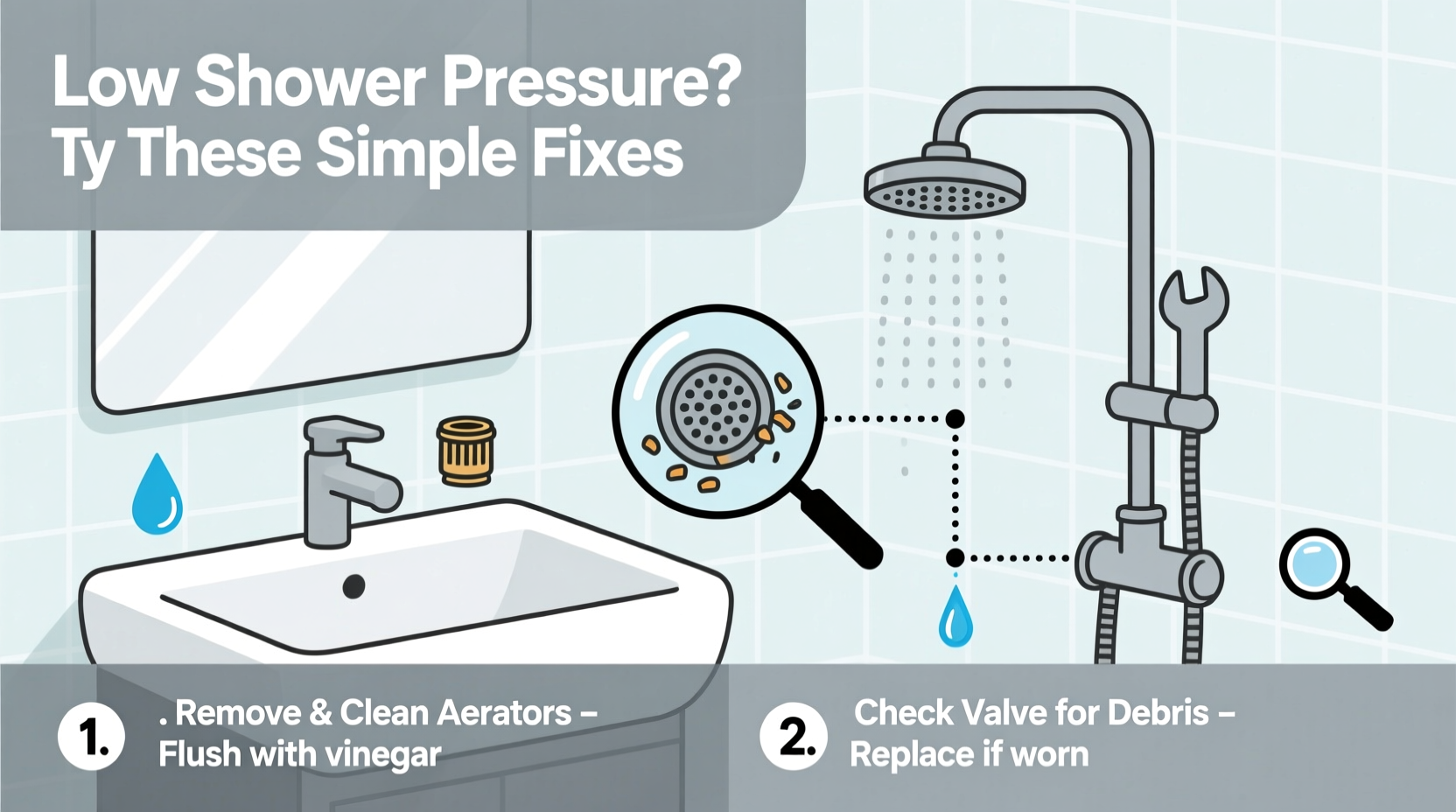 Low Shower Pressure?
Ty These Simple Fixes

1. . Remove & Clean Aerators – Flush with vinegar

2. Check Valve for Debris – Replace if worn