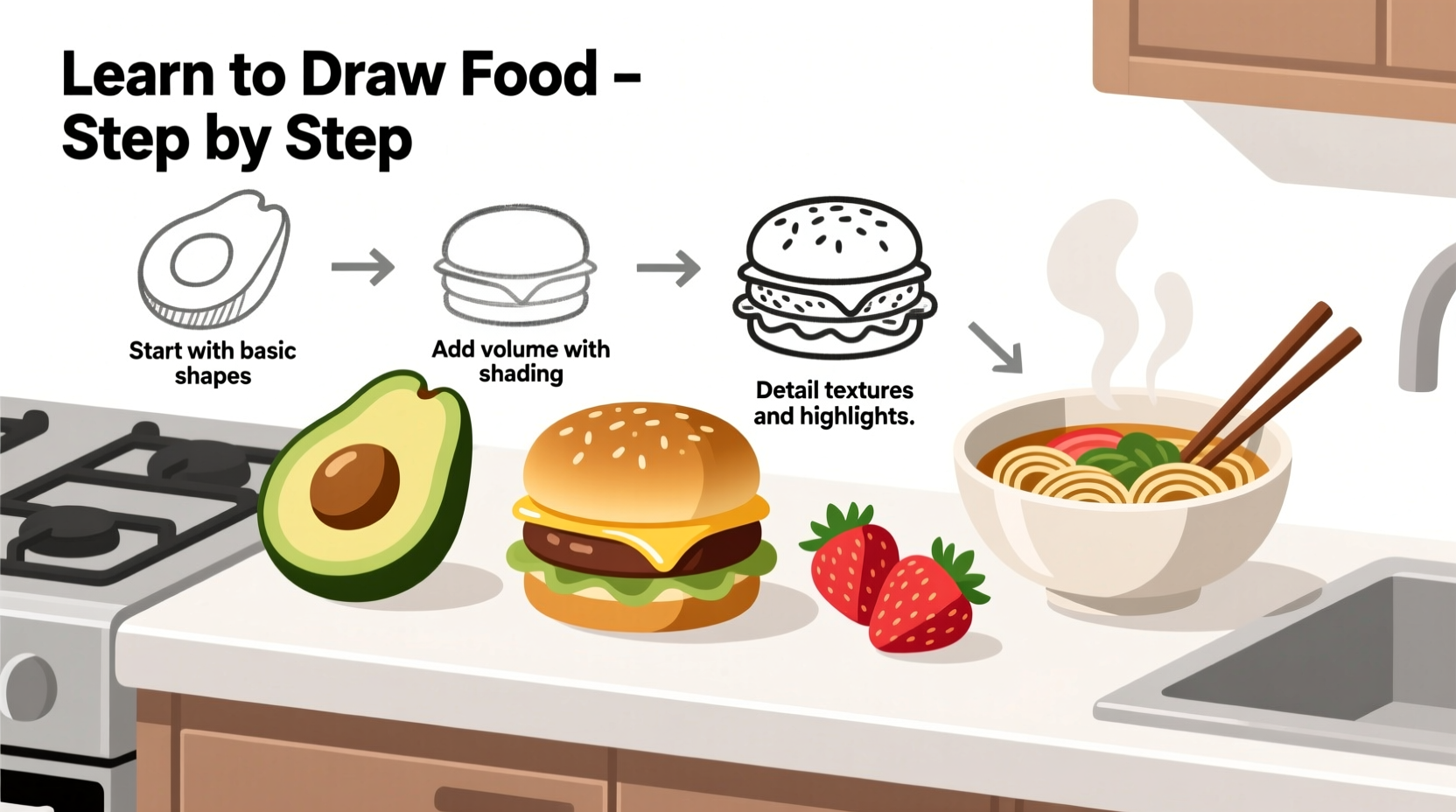 Learn to Draw Food – Step by Step

Start with basic shapes

Add volume with shading

Detail textures and highlights.